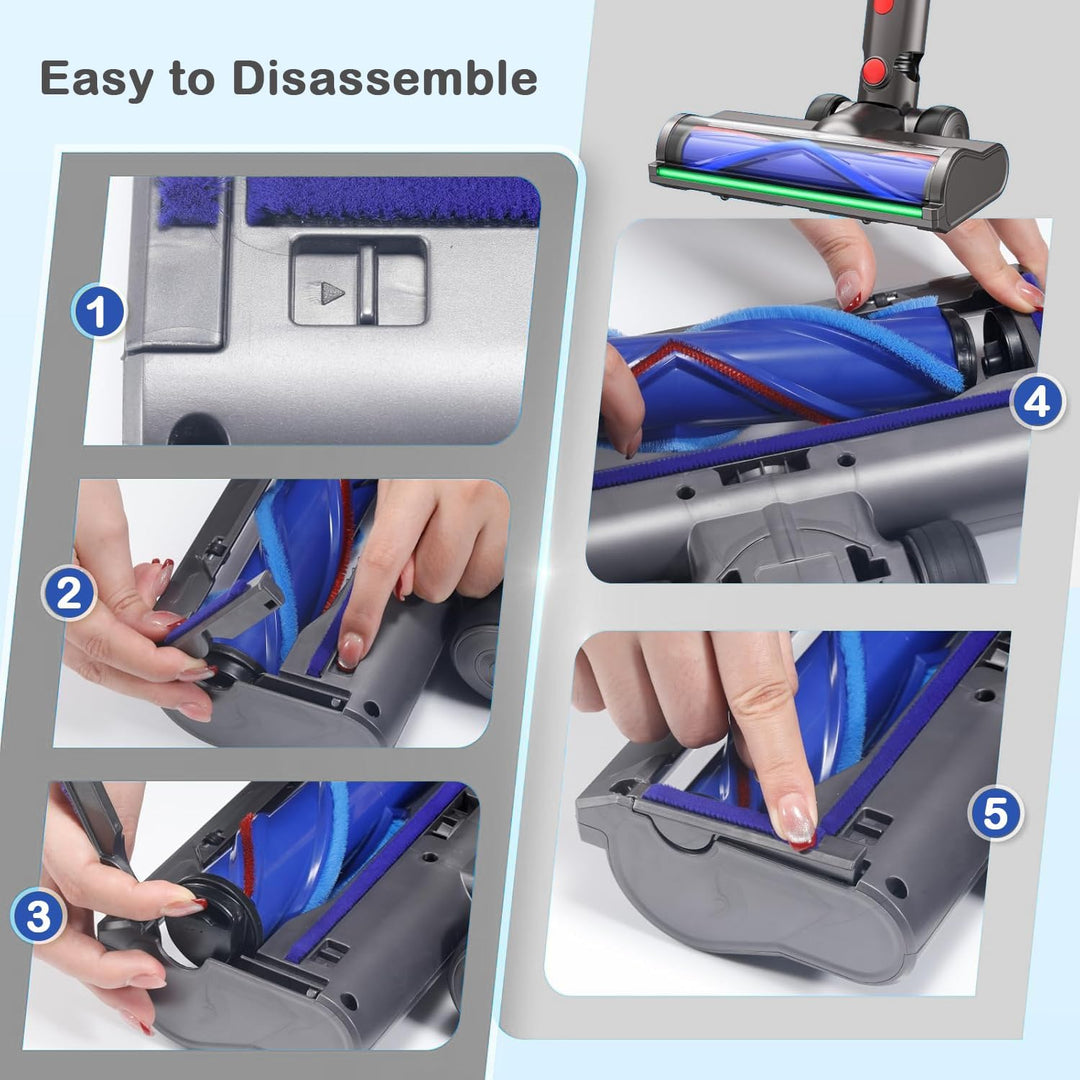 Easy to Disassemble

1

2

3

4

5