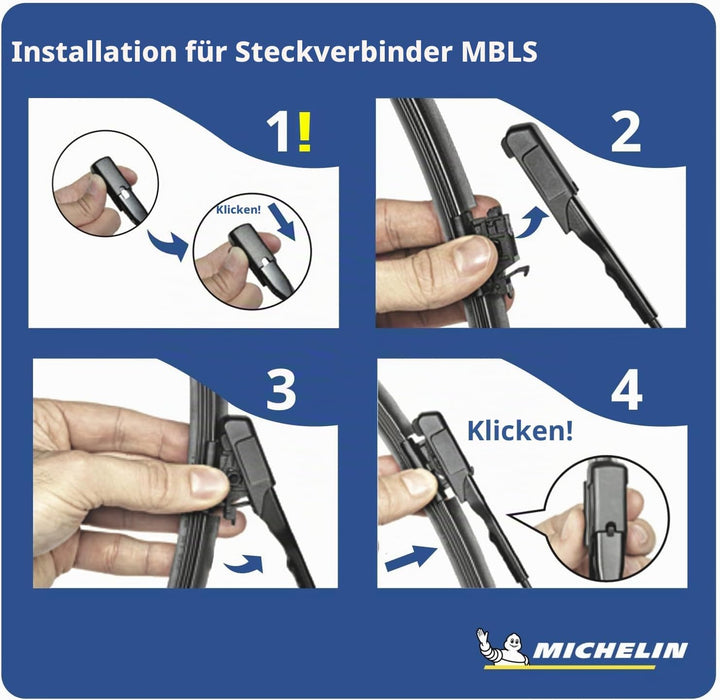 Installation für Steckverbinder MBLS

1!

Klicken!

2

3

4

Klicken!

MICHELIN