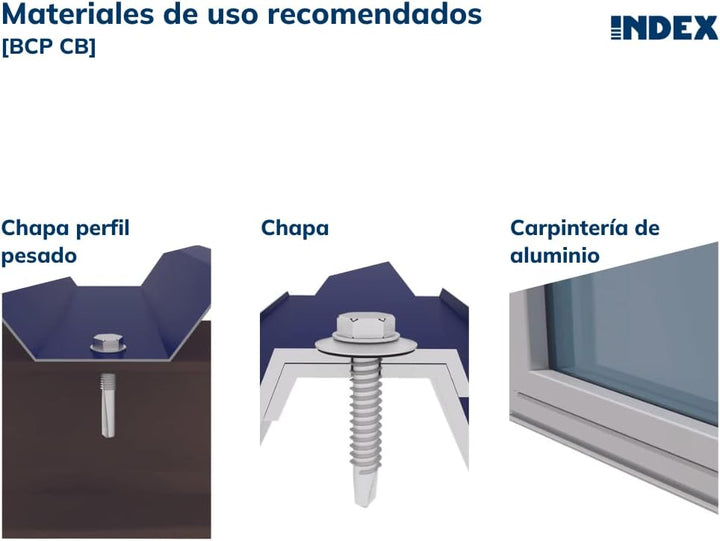 Materiales de uso recomendados
[BCP CB]

INDEX

Chapa perfil pesado

Chapa

Carpintería de aluminio