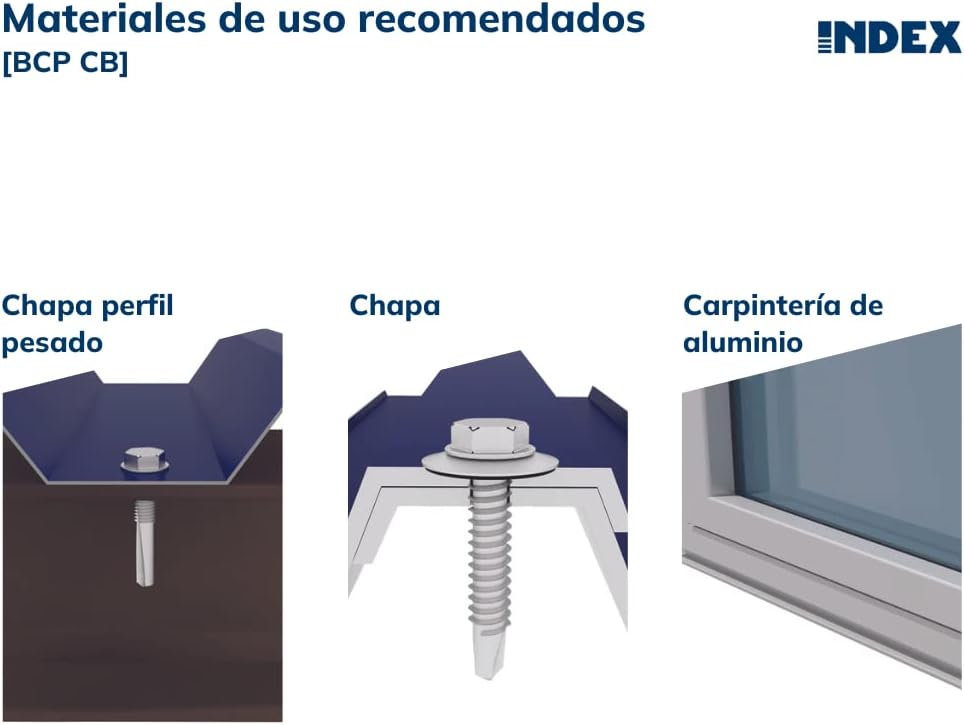 Materiales de uso recomendados
[BCP CB]

INDEX

Chapa perfil pesado

Chapa

Carpintería de aluminio