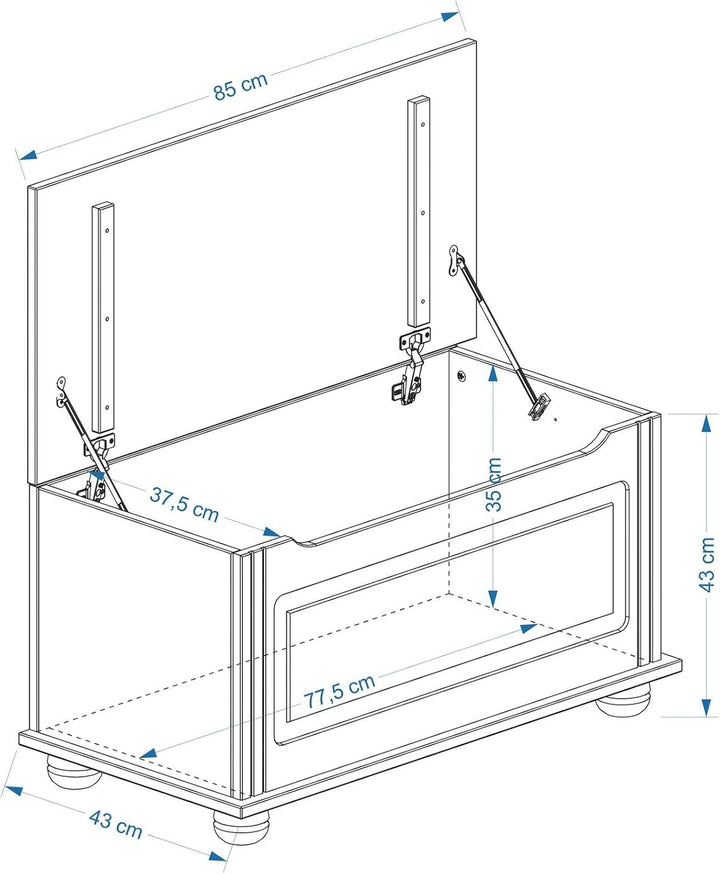 85 cm

37,5 cm

35 cm

43 cm

77,5 cm

43 cm