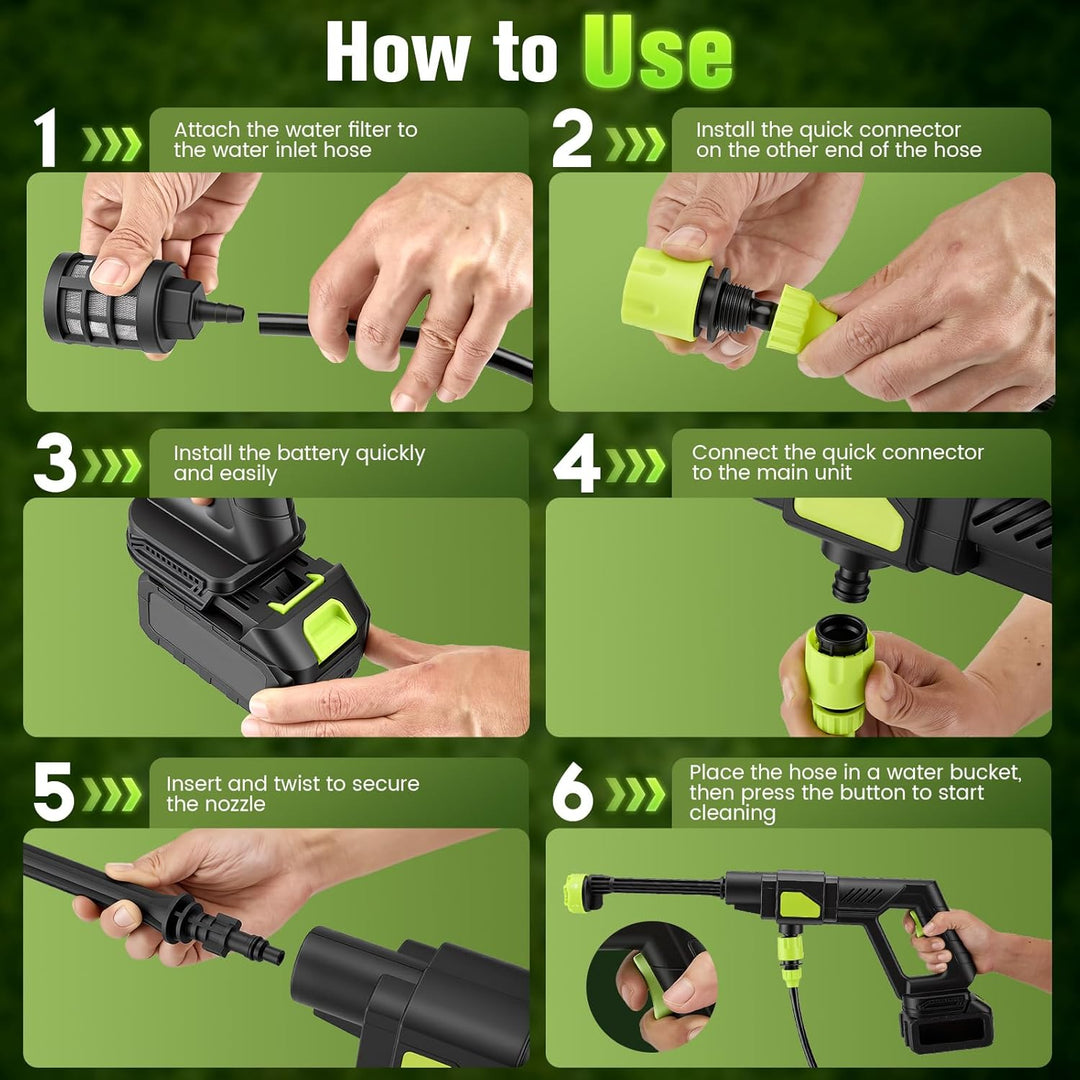 How to Use

1 Attach the water filter to the water inlet hose

2 Install the quick connector on the other end of the hose

3 Install the battery quickly and easily

4 Connect the quick connector to the main unit

5 Insert and twist to secure the nozzle

6 Place the hose in a water bucket, then press the button to start cleaning