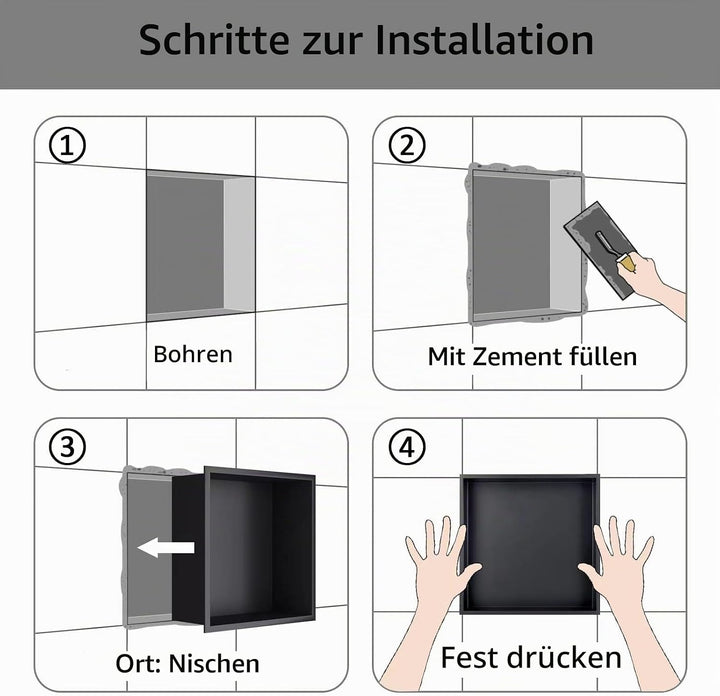 Schritte zur Installation

①

Bohren

②

Mit Zement füllen

③

Ort: Nischen

④

Fest drücken