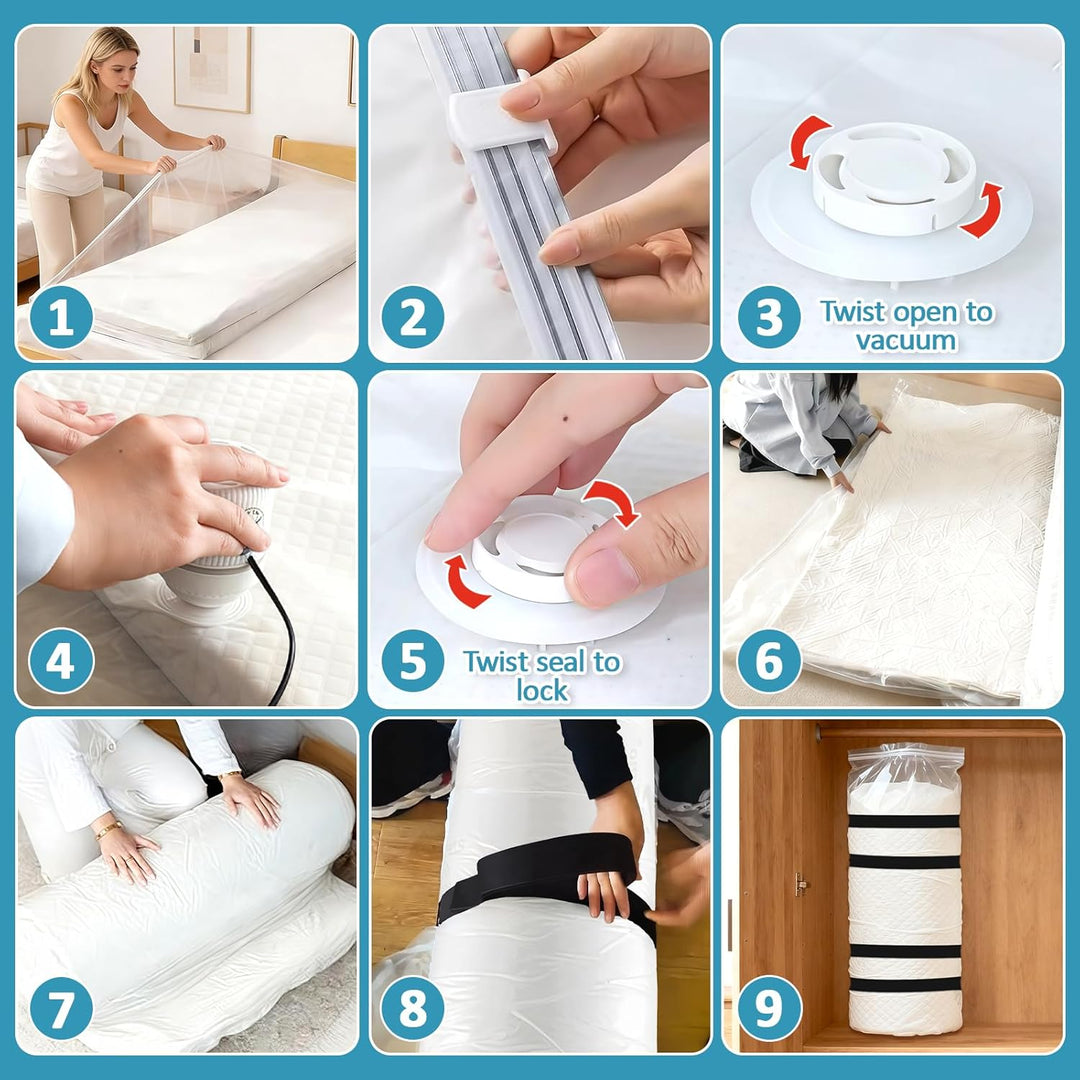 1

2

3 Twist open to vacuum

4

5 Twist seal to lock

6

7

8

9