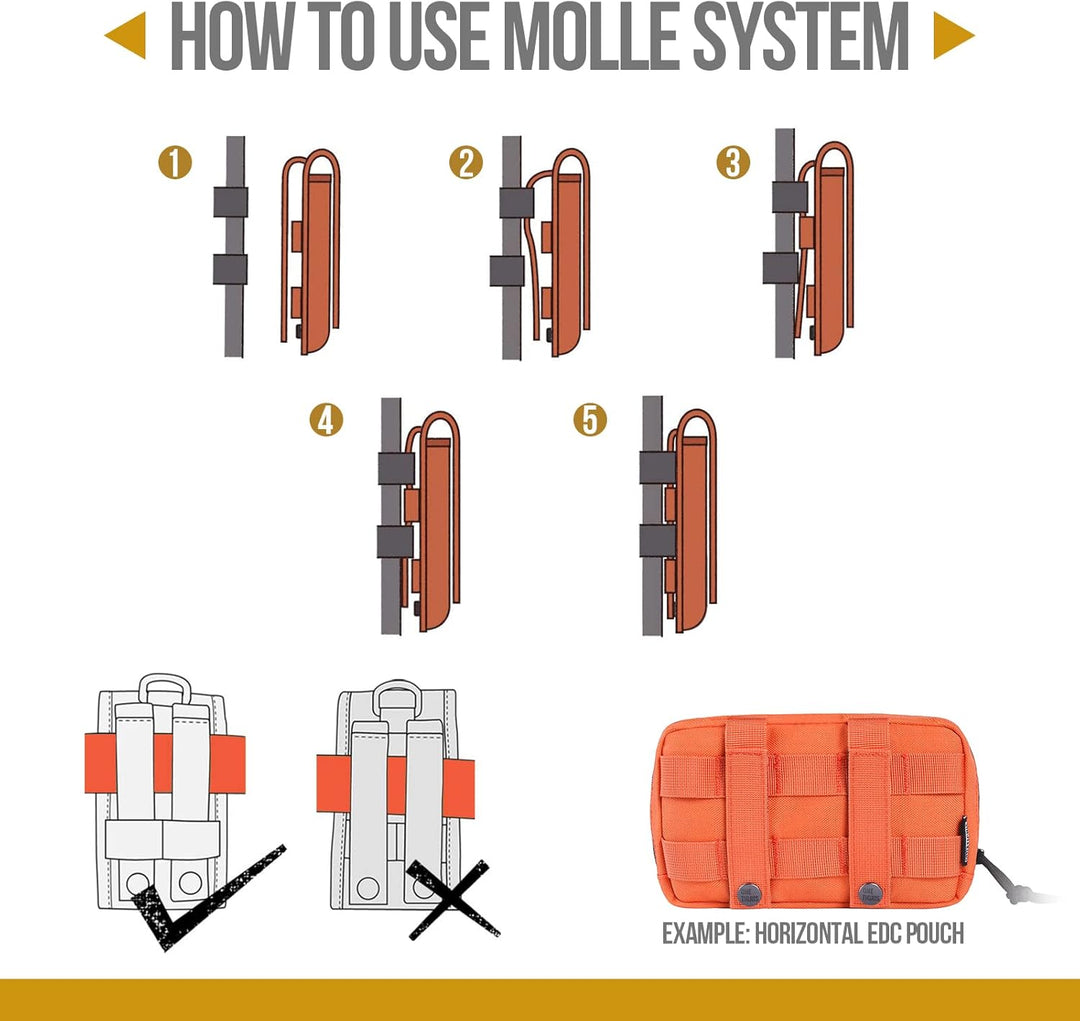 HOW TO USE MOLLE SYSTEM

1

2

3

4

5

EXAMPLE: HORIZONTAL EDC POUCH