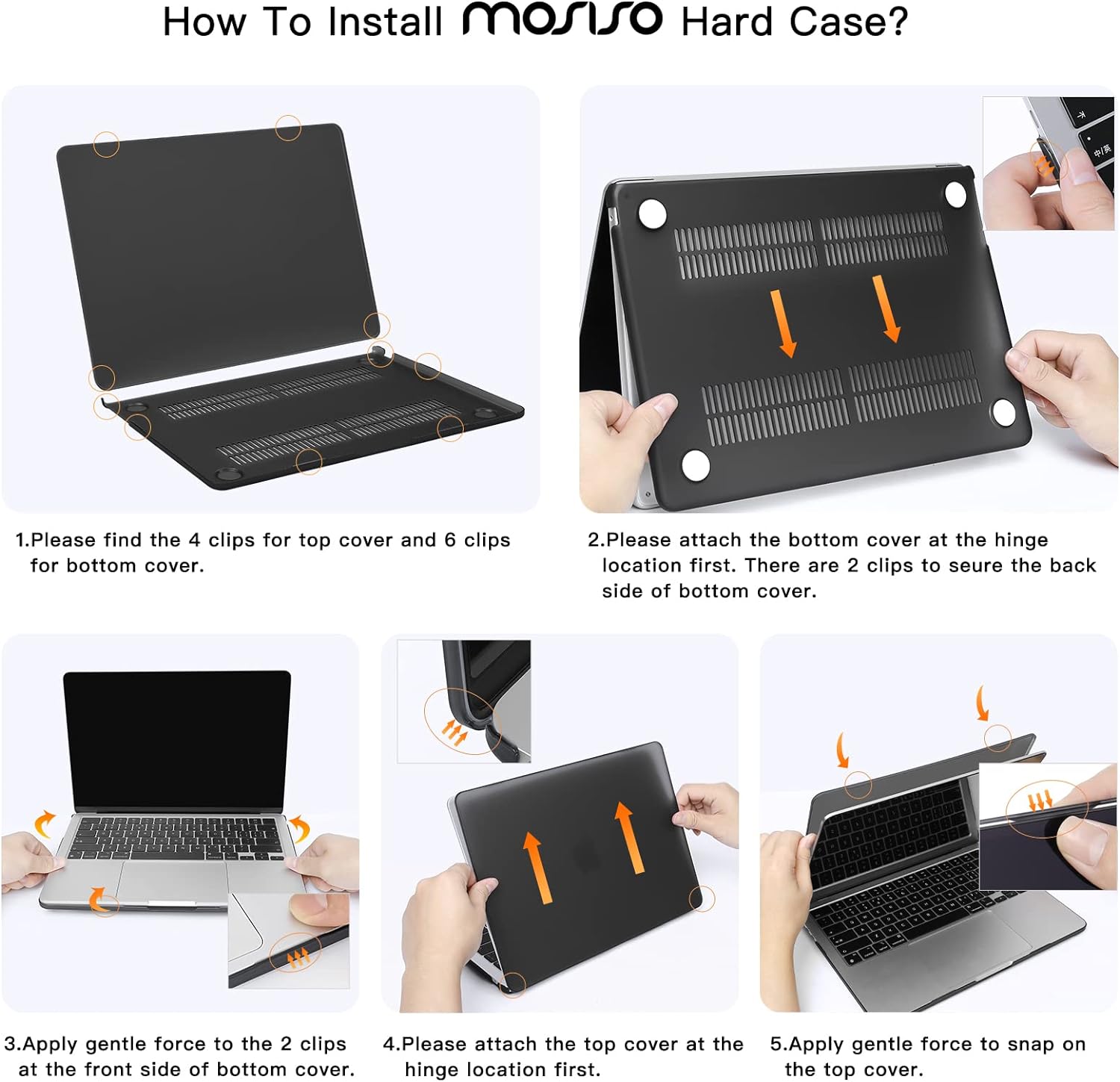 How To Install MOSISO Hard Case?

1.Please find the 4 clips for top cover and 6 clips for bottom cover.

2.Please attach the bottom cover at the hinge location first. There are 2 clips to seure the back side of bottom cover.

3.Apply gentle force to the 2 clips at the front side of bottom cover.

4.Please attach the top cover at the hinge location first.

5.Apply gentle force to snap on the top cover.