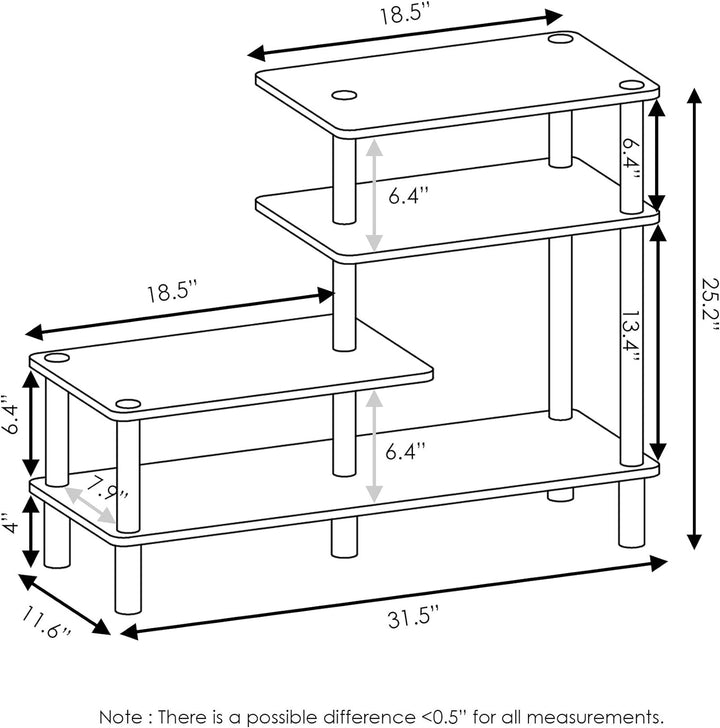 18.5"

6.4"

6.4"

25.2"

18.5"

13.4"

6.4"

6.4"

7.9"

4"

11.6"

31.5"

Note : There is a possible difference <0.5" for all measurements.