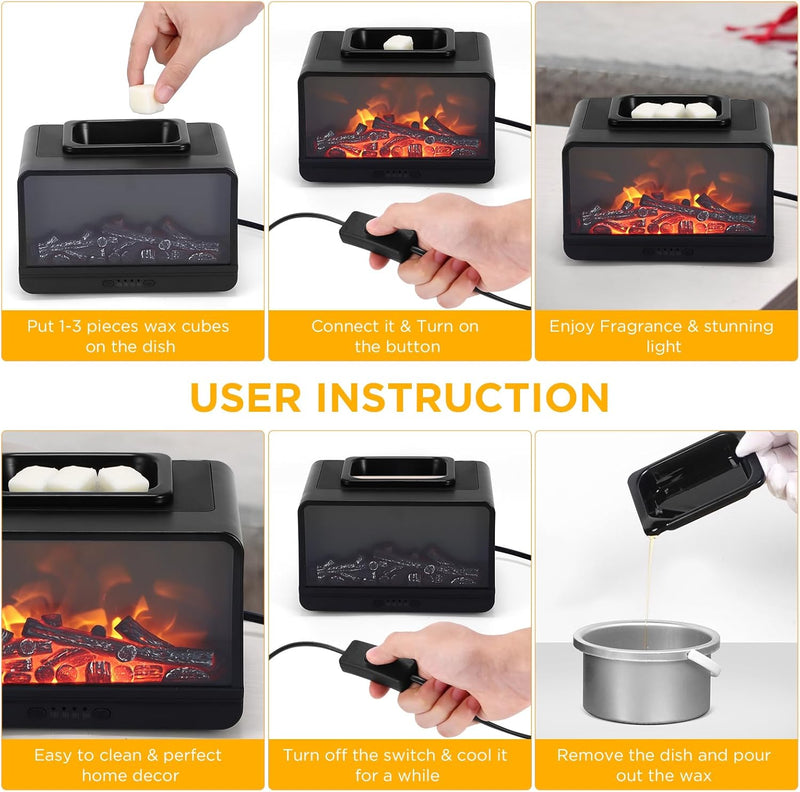 Put 1-3 pieces wax cubes on the dish

Connect it & Turn on the button

Enjoy Fragrance & stunning light

USER INSTRUCTION

Easy to clean & perfect home decor

Turn off the switch & cool it for a while

Remove the dish and pour out the wax