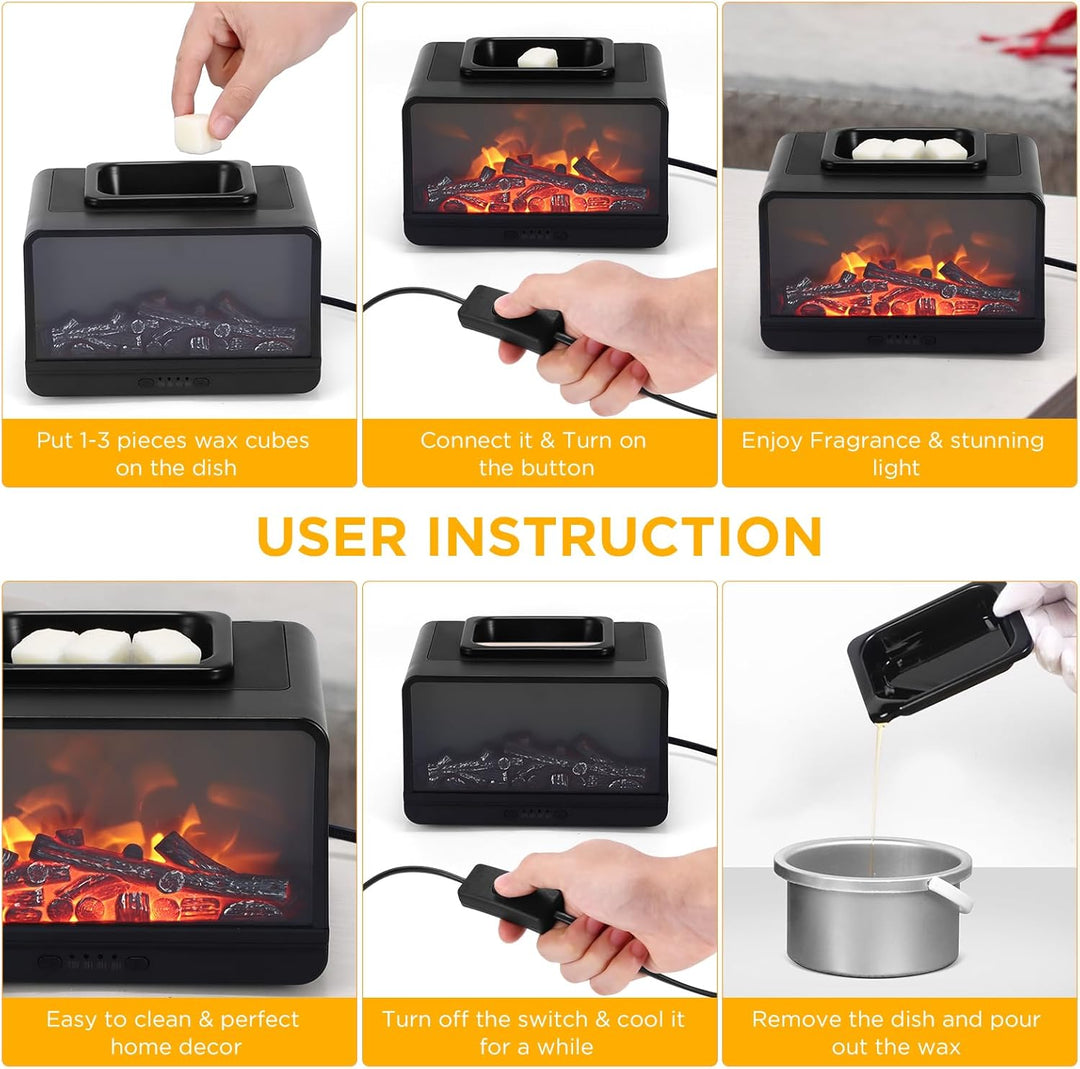 Put 1-3 pieces wax cubes on the dish

Connect it & Turn on the button

Enjoy Fragrance & stunning light

USER INSTRUCTION

Easy to clean & perfect home decor

Turn off the switch & cool it for a while

Remove the dish and pour out the wax