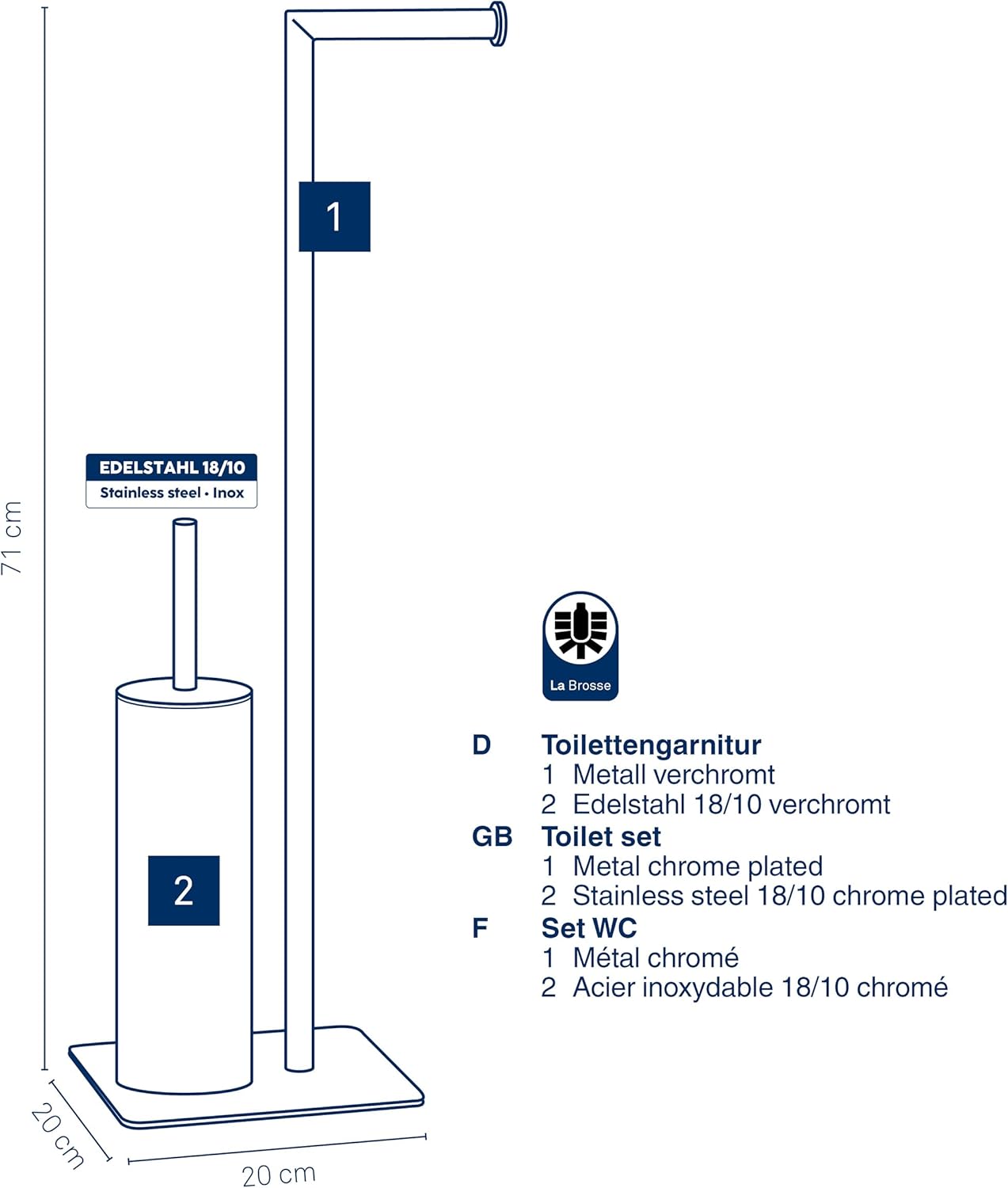 71 cm

1

EDELSTAHL 18/10
Stainless steel • Inox

2

20 cm

20 cm

La Brosse

D Toilettengarnitur
1 Metall verchromt
2 Edelstahl 18/10 verchromt

GB Toilet set
1 Metal chrome plated
2 Stainless steel 18/10 chrome plated

F Set WC
1 Métal chromé
2 Acier inoxydable 18/10 chromé