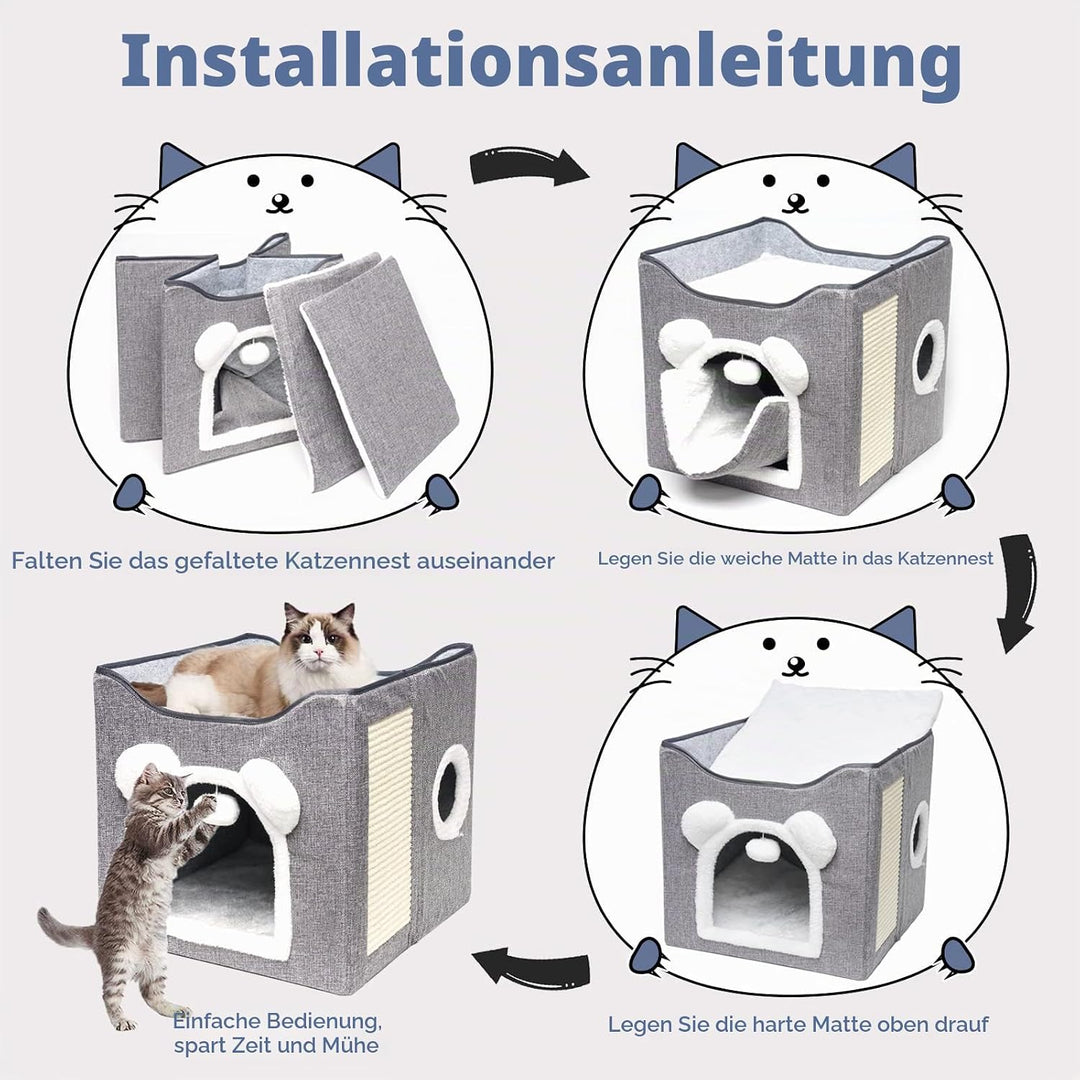 Installationsanleitung

Falten Sie das gefaltete Katzennest auseinander

Legen Sie die weiche Matte in das Katzennest

Legen Sie die harte Matte oben drauf

Einfache Bedienung, spart Zeit und Mühe