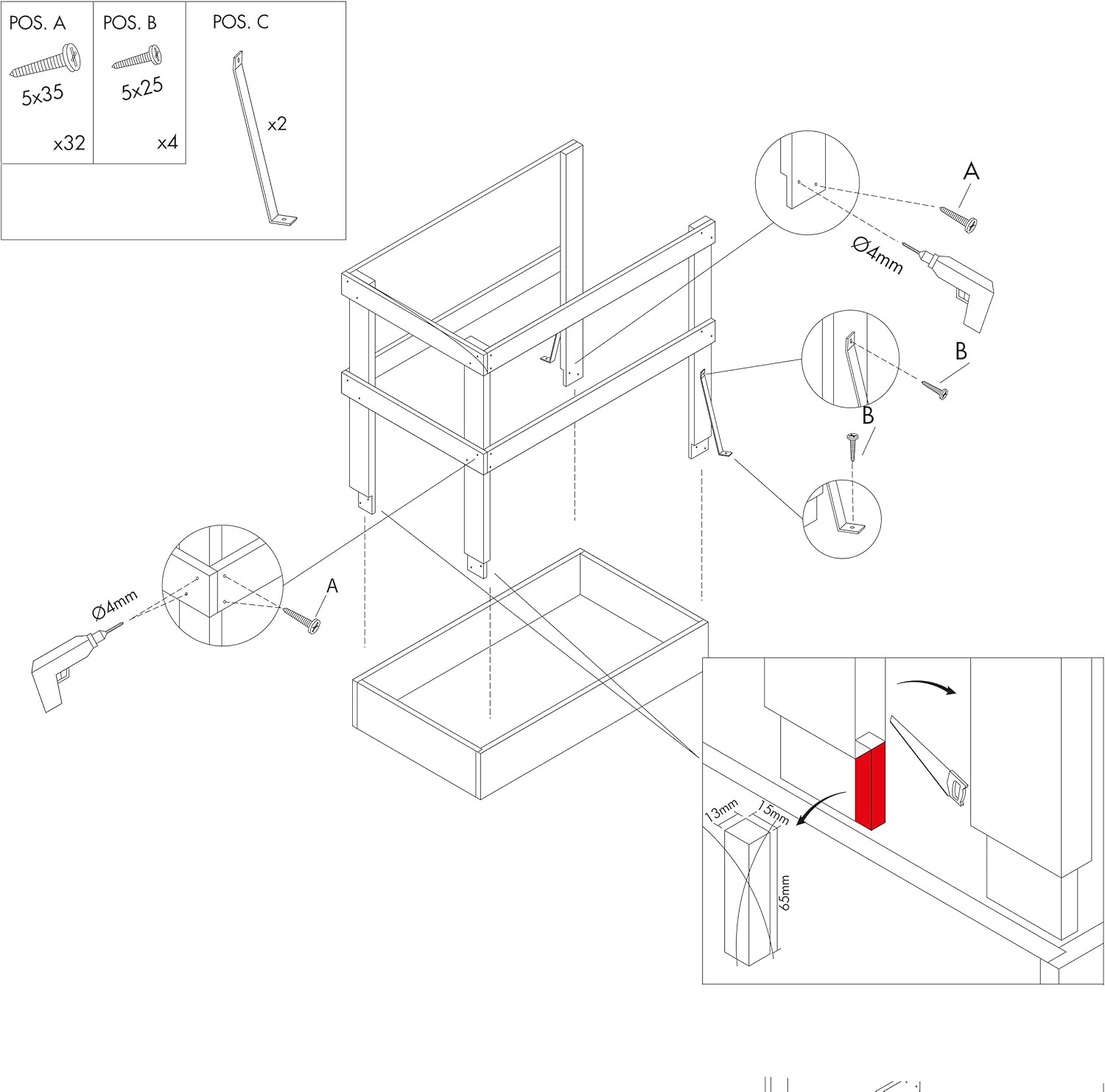 POS. A
5x35
x32

POS. B
5x25
x4

POS. C
x2

A
Ø4mm

B
B

Ø4mm
A

13mm
15mm
65mm