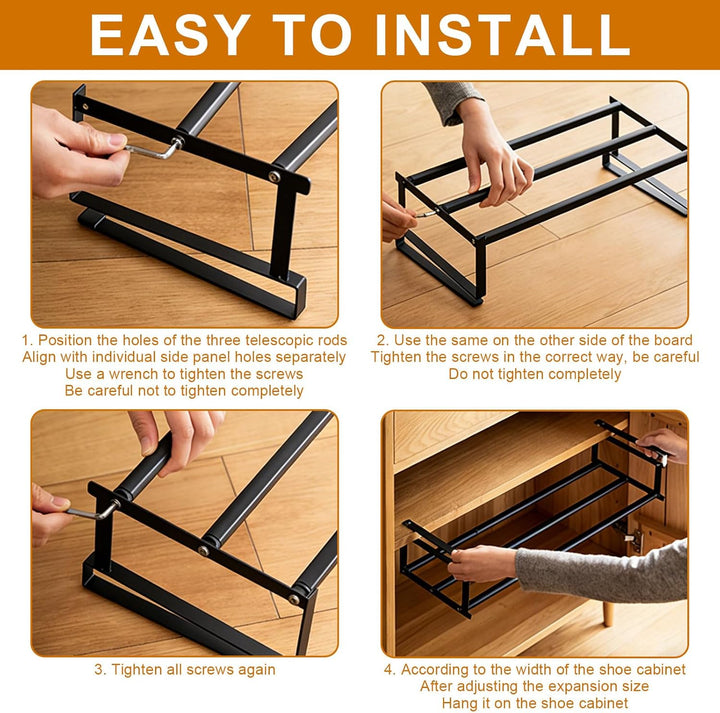 EASY TO INSTALL

1. Position the holes of the three telescopic rods
Align with individual side panel holes separately
Use a wrench to tighten the screws
Be careful not to tighten completely

2. Use the same on the other side of the board
Tighten the screws in the correct way, be careful
Do not tighten completely

3. Tighten all screws again

4. According to the width of the shoe cabinet
After adjusting the expansion size
Hang it on the shoe cabinet