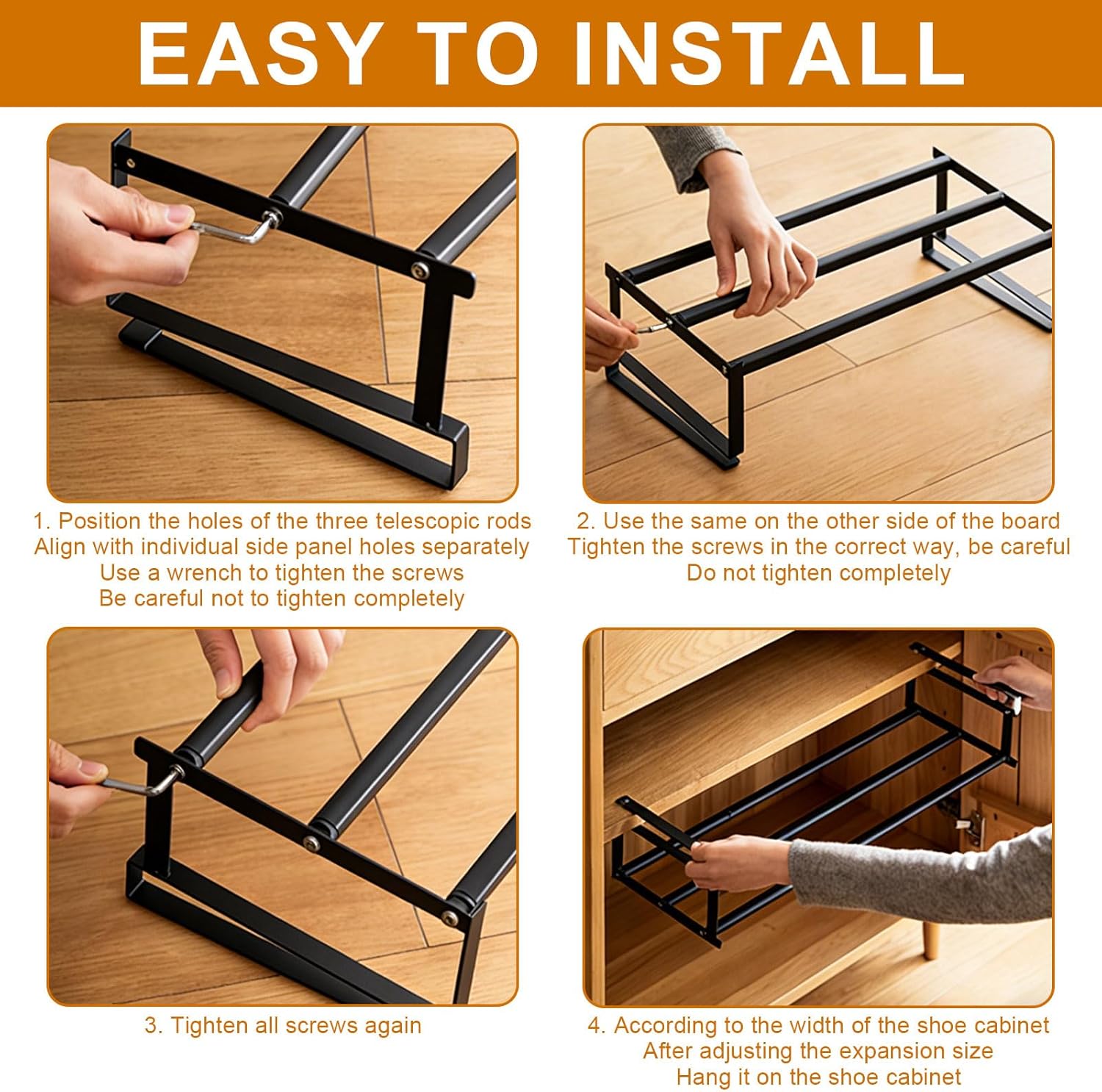 EASY TO INSTALL

1. Position the holes of the three telescopic rods
Align with individual side panel holes separately
Use a wrench to tighten the screws
Be careful not to tighten completely

2. Use the same on the other side of the board
Tighten the screws in the correct way, be careful
Do not tighten completely

3. Tighten all screws again

4. According to the width of the shoe cabinet
After adjusting the expansion size
Hang it on the shoe cabinet