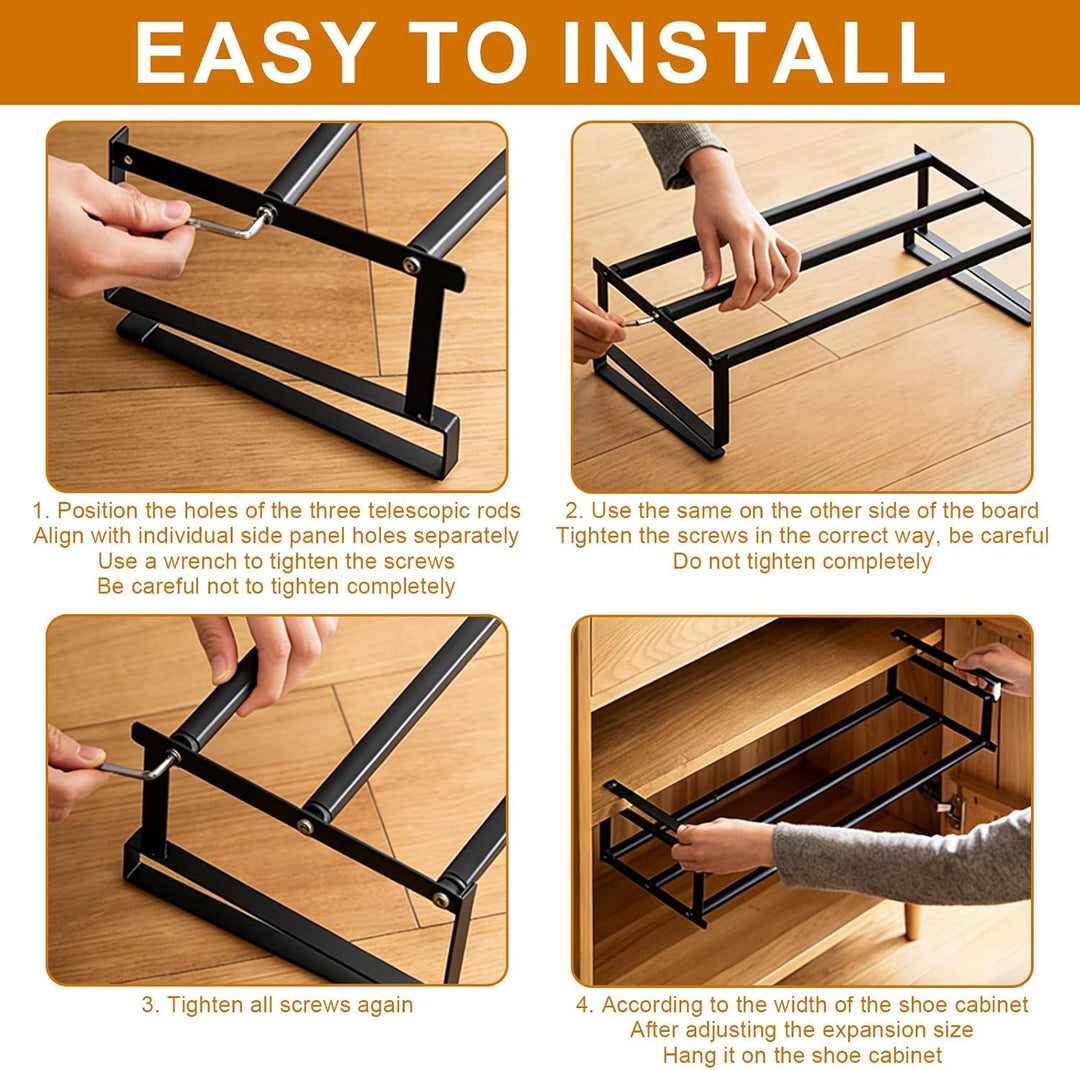 EASY TO INSTALL

1. Position the holes of the three telescopic rods
Align with individual side panel holes separately
Use a wrench to tighten the screws
Be careful not to tighten completely

2. Use the same on the other side of the board
Tighten the screws in the correct way, be careful
Do not tighten completely

3. Tighten all screws again

4. According to the width of the shoe cabinet
After adjusting the expansion size
Hang it on the shoe cabinet