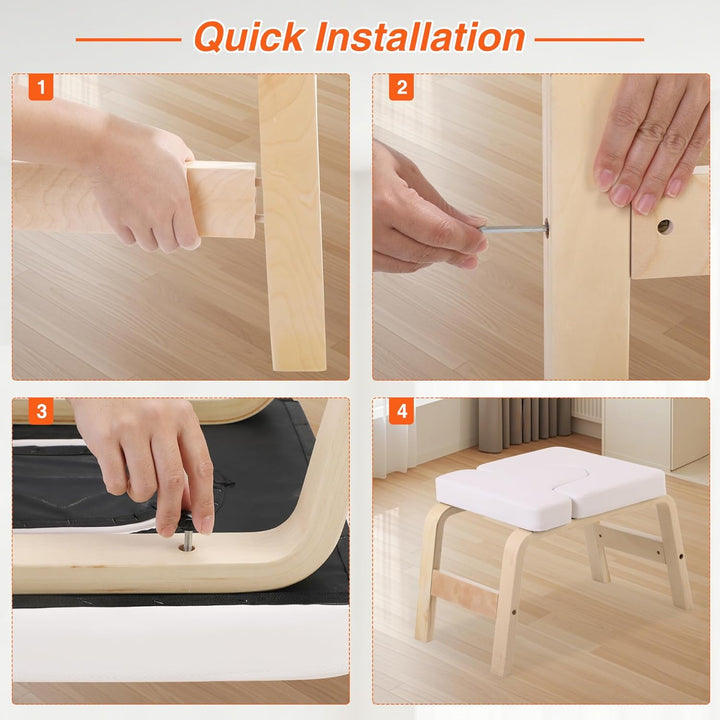 Quick Installation

1

2

3

4