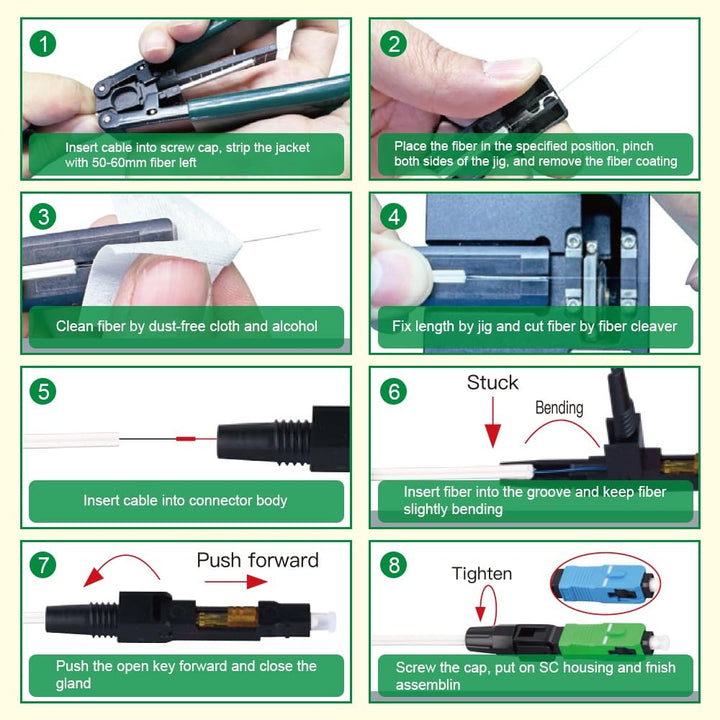 1
Insert cable into screw cap, strip the jacket with 50-60mm fiber left

2
Place the fiber in the specified position, pinch both sides of the jig, and remove the fiber coating

3
Clean fiber by dust-free cloth and alcohol

4
Fix length by jig and cut fiber by fiber cleaver

5
Insert cable into connector body

6
Stuck
Bending
Insert fiber into the groove and keep fiber slightly bending

7
Push forward
Push the open key forward and close the gland

8
Tighten
Screw the cap, put on SC housing and fnish assemblin