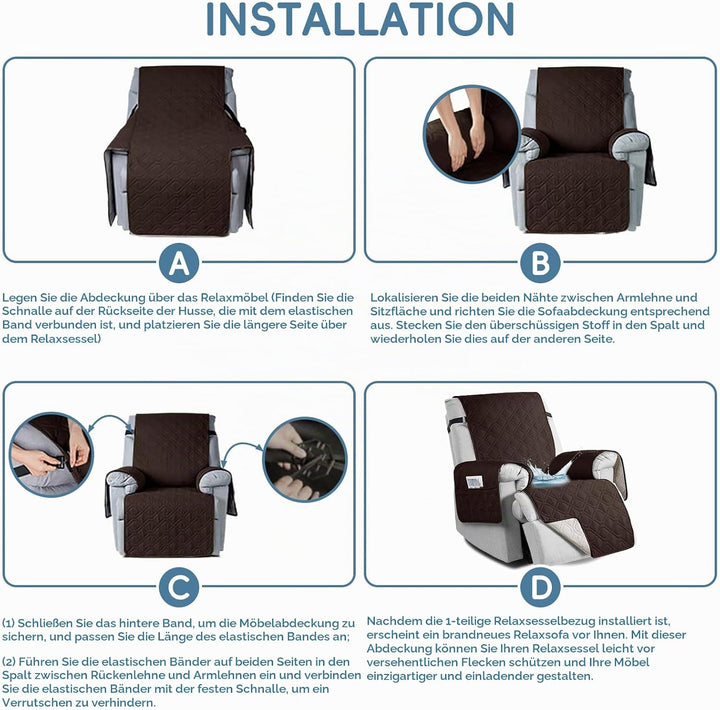 INSTALLATION

A

Legen Sie die Abdeckung über das Relaxmöbel (Finden Sie die Schnalle auf der Rückseite der Husse, die mit dem elastischen Band verbunden ist, und platzieren Sie die längere Seite über dem Relaxsessel)

B

Lokalisieren Sie die beiden Nähte zwischen Armlehne und Sitzfläche und richten Sie die Sofaabdeckung entsprechend aus. Stecken Sie den überschüssigen Stoff in den Spalt und wiederholen Sie dies auf der anderen Seite.

C

(1) Schließen Sie das hintere Band, um die Möbelabdeckung zu sichern, und passen Sie die Länge des elastischen Bandes an;

(2) Führen Sie die elastischen Bänder auf beiden Seiten in den Spalt zwischen Rückenlehne und Armlehnen ein und verbinden Sie die elastischen Bänder mit der festen Schnalle, um ein Verrutschen zu verhindern.

D

Nachdem die 1-teilige Relaxsesselbezug installiert ist, erscheint ein brandneues Relaxsofa vor Ihnen. Mit dieser Abdeckung können Sie Ihren Relaxsessel leicht vor versehentlichen Flecken schützen und Ihre Möbel einzigartiger und einladender gestalten.