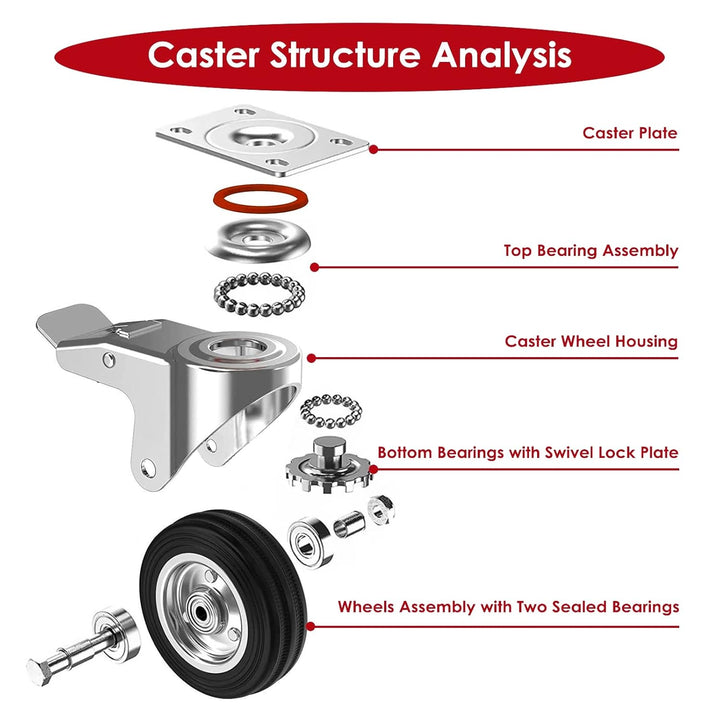 Caster Structure Analysis

Caster Plate

Top Bearing Assembly

Caster Wheel Housing

Bottom Bearings with Swivel Lock Plate

Wheels Assembly with Two Sealed Bearings