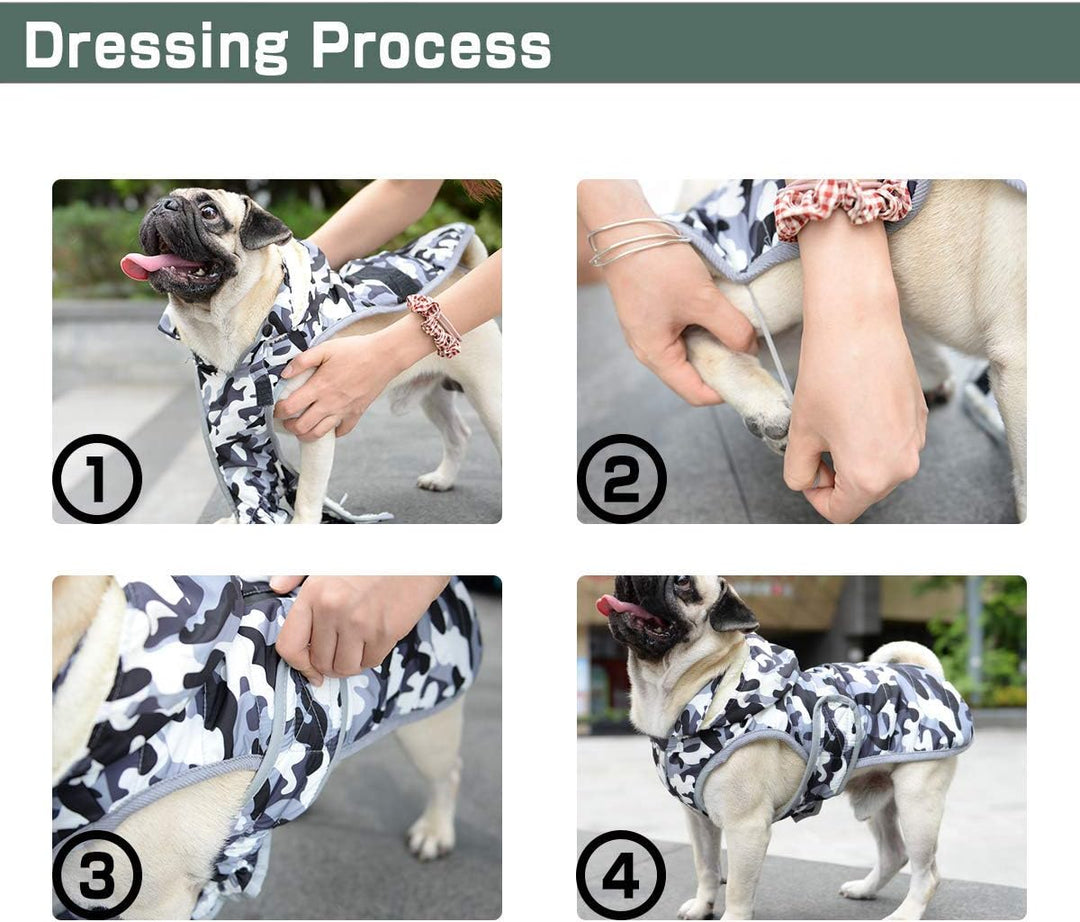 Dressing Process

①

②

③

④