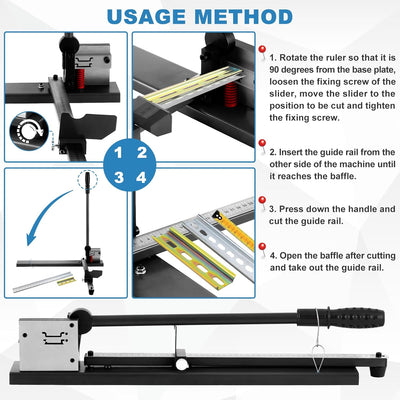 USAGE METHOD

1 2
3 4

1. Rotate the ruler so that it is 90 degrees from the base plate, loosen the fixing screw of the slider, move the slider to the position to be cut and tighten the fixing screw.

2. Insert the guide rail from the other side of the machine until it reaches the baffle.

3. Press down the handle and cut the guide rail.

4. Open the baffle after cutting and take out the guide rail.