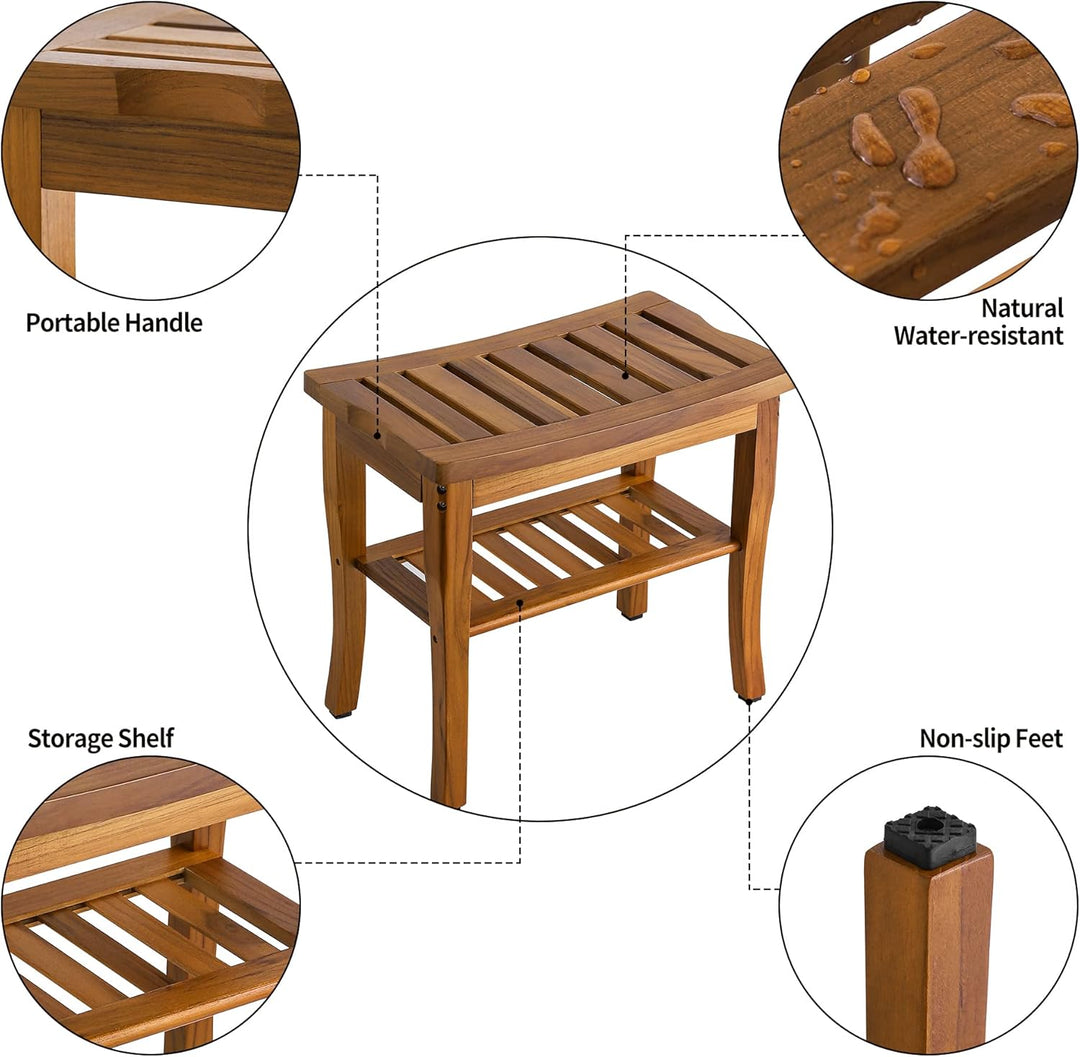 Portable Handle

Natural Water-resistant

Storage Shelf

Non-slip Feet