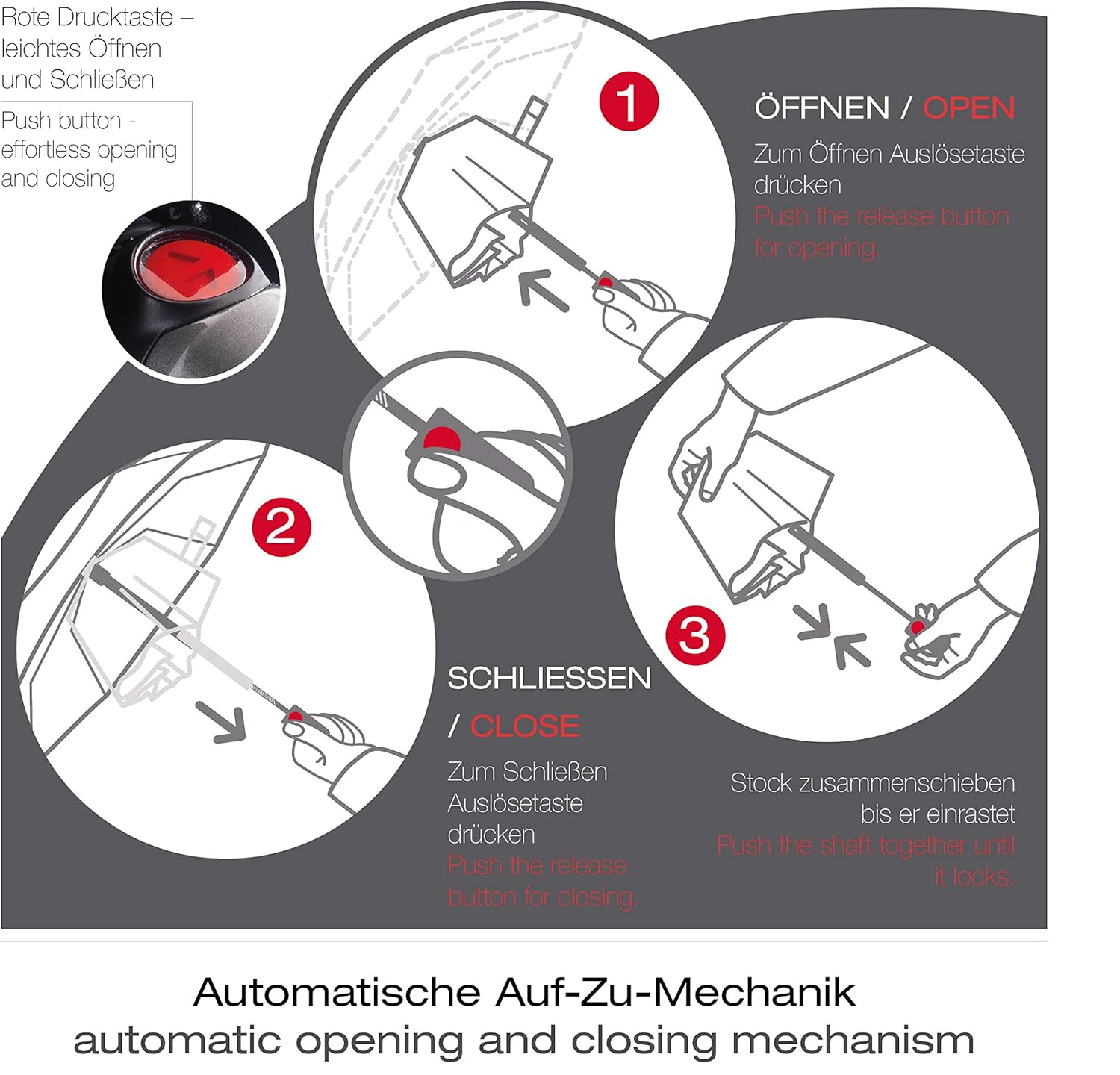 Rote Drucktaste – leichtes Öffnen und Schließen

Push button - effortless opening and closing

1

ÖFFNEN / OPEN

Zum Öffnen Auslösetaste drücken
Push the release button for opening.

2

SCHLIESSEN / CLOSE

Zum Schließen Auslösetaste drücken
Push the release button for closing.

3

Stock zusammenschieben bis er einrastet
Push the shaft together until it locks.

Automatische Auf-Zu-Mechanik
automatic opening and closing mechanism