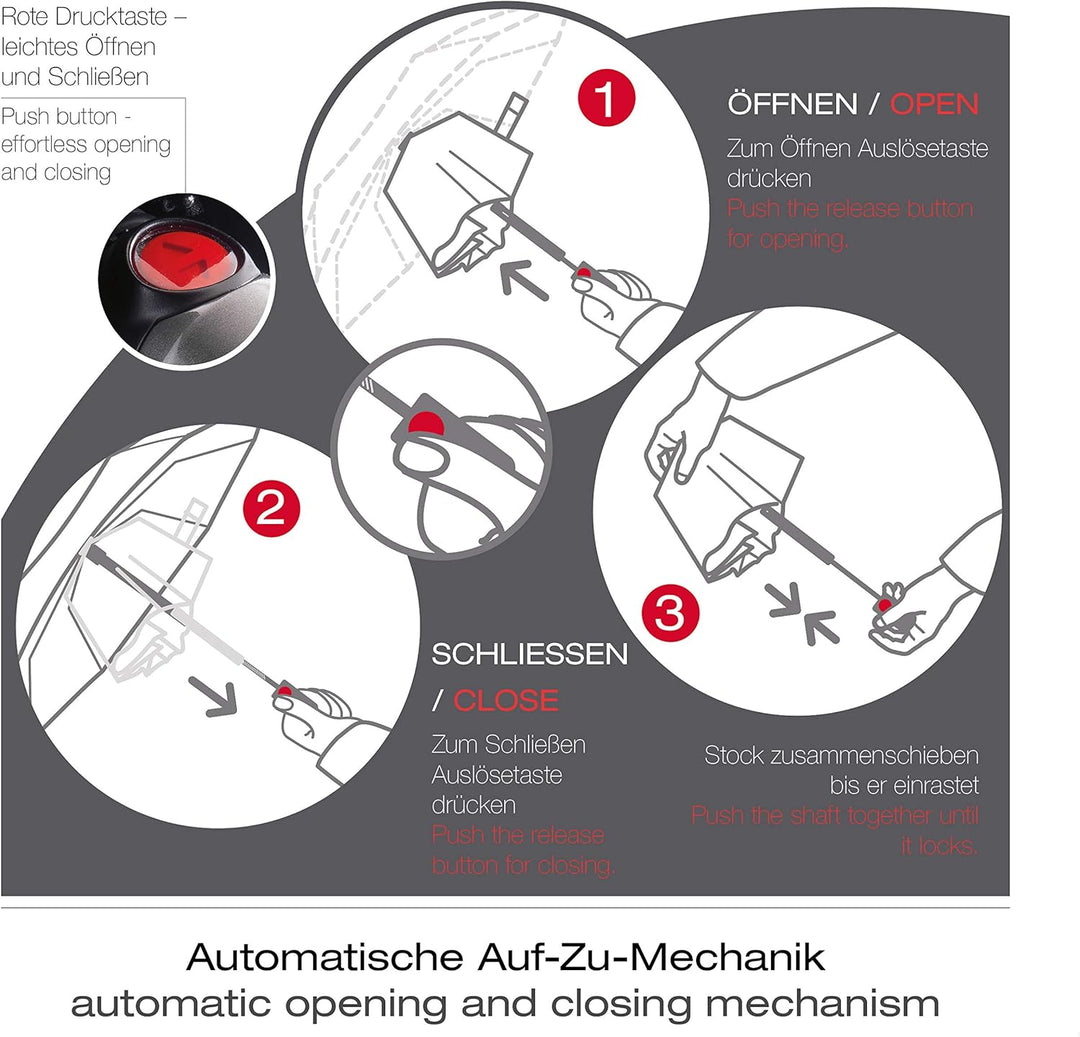 Rote Drucktaste – leichtes Öffnen und Schließen

Push button - effortless opening and closing

1

ÖFFNEN / OPEN

Zum Öffnen Auslösetaste drücken
Push the release button for opening.

2

SCHLIESSEN / CLOSE

Zum Schließen Auslösetaste drücken
Push the release button for closing.

3

Stock zusammenschieben bis er einrastet
Push the shaft together until it locks.

Automatische Auf-Zu-Mechanik
automatic opening and closing mechanism