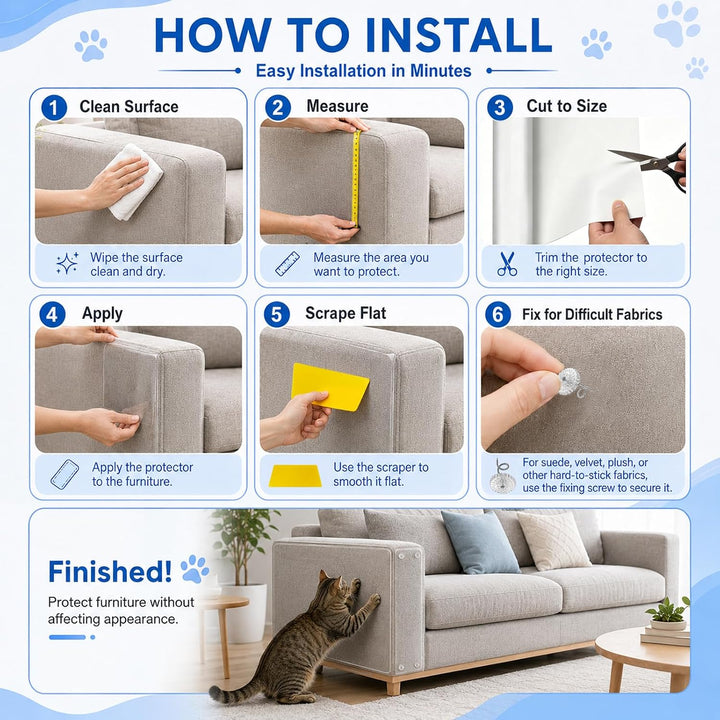 HOW TO INSTALL

Easy Installation in Minutes

1 Clean Surface

Wipe the surface clean and dry.

2 Measure

Measure the area you want to protect.

3 Cut to Size

Trim the protector to the right size.

4 Apply

Apply the protector to the furniture.

5 Scrape Flat

Use the scraper to smooth it flat.

6 Fix for Difficult Fabrics

For suede, velvet, plush, or other hard-to-stick fabrics, use the fixing screw to secure it.

Finished!

Protect furniture without affecting appearance.