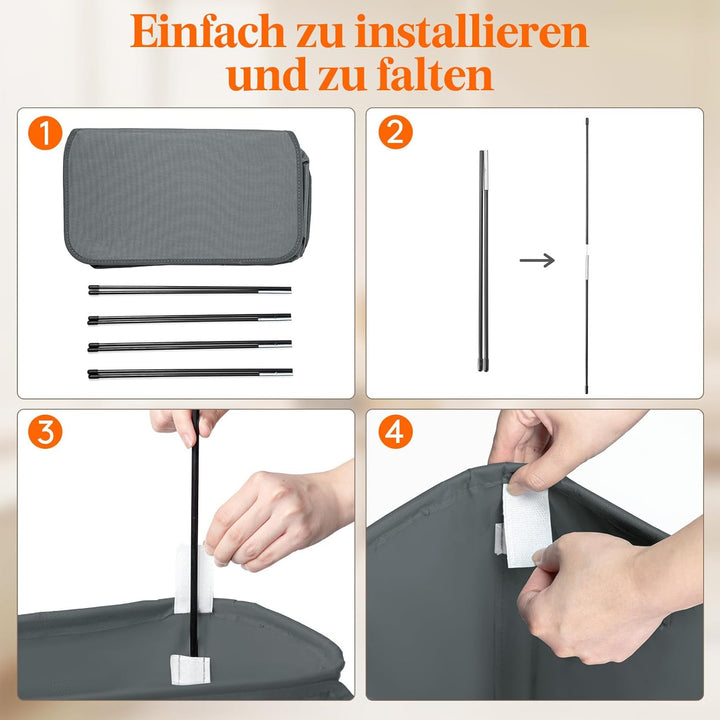 Einfach zu installieren und zu falten

1

2

3

4