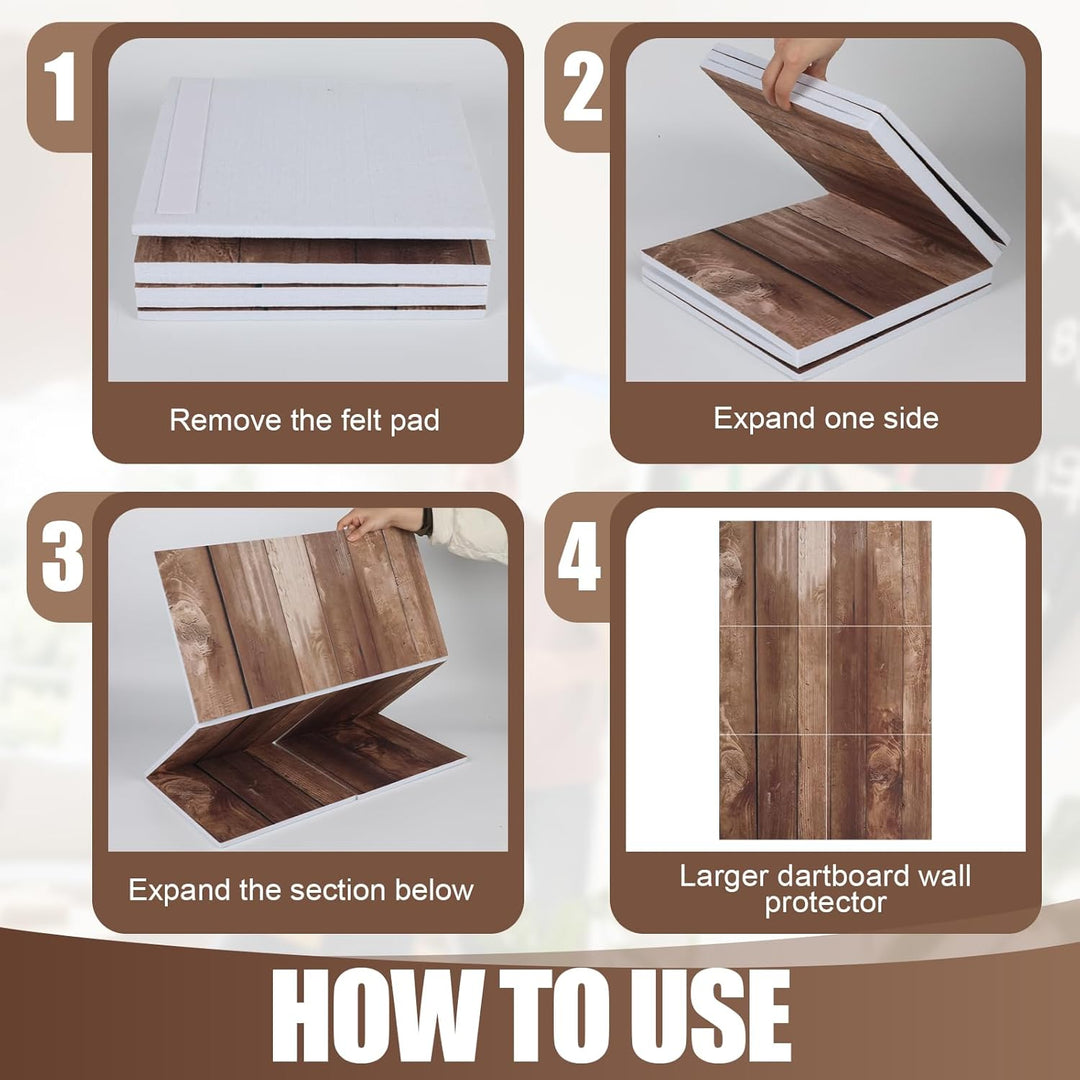 1

Remove the felt pad

2

Expand one side

3

Expand the section below

4

Larger dartboard wall protector

HOW TO USE