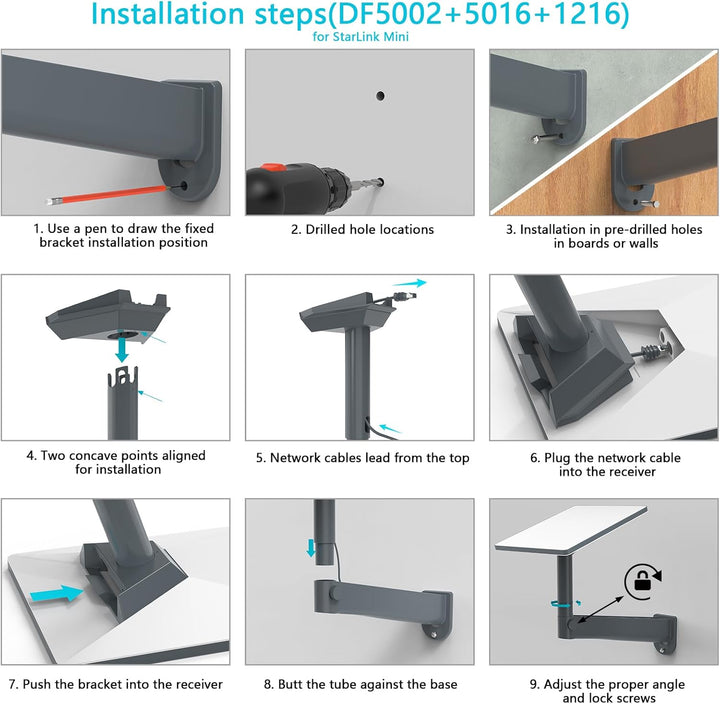 Installation steps(DF5002+5016+1216)
for StarLink Mini

1. Use a pen to draw the fixed bracket installation position

2. Drilled hole locations

3. Installation in pre-drilled holes in boards or walls

4. Two concave points aligned for installation

5. Network cables lead from the top

6. Plug the network cable into the receiver

7. Push the bracket into the receiver

8. Butt the tube against the base

9. Adjust the proper angle and lock screws