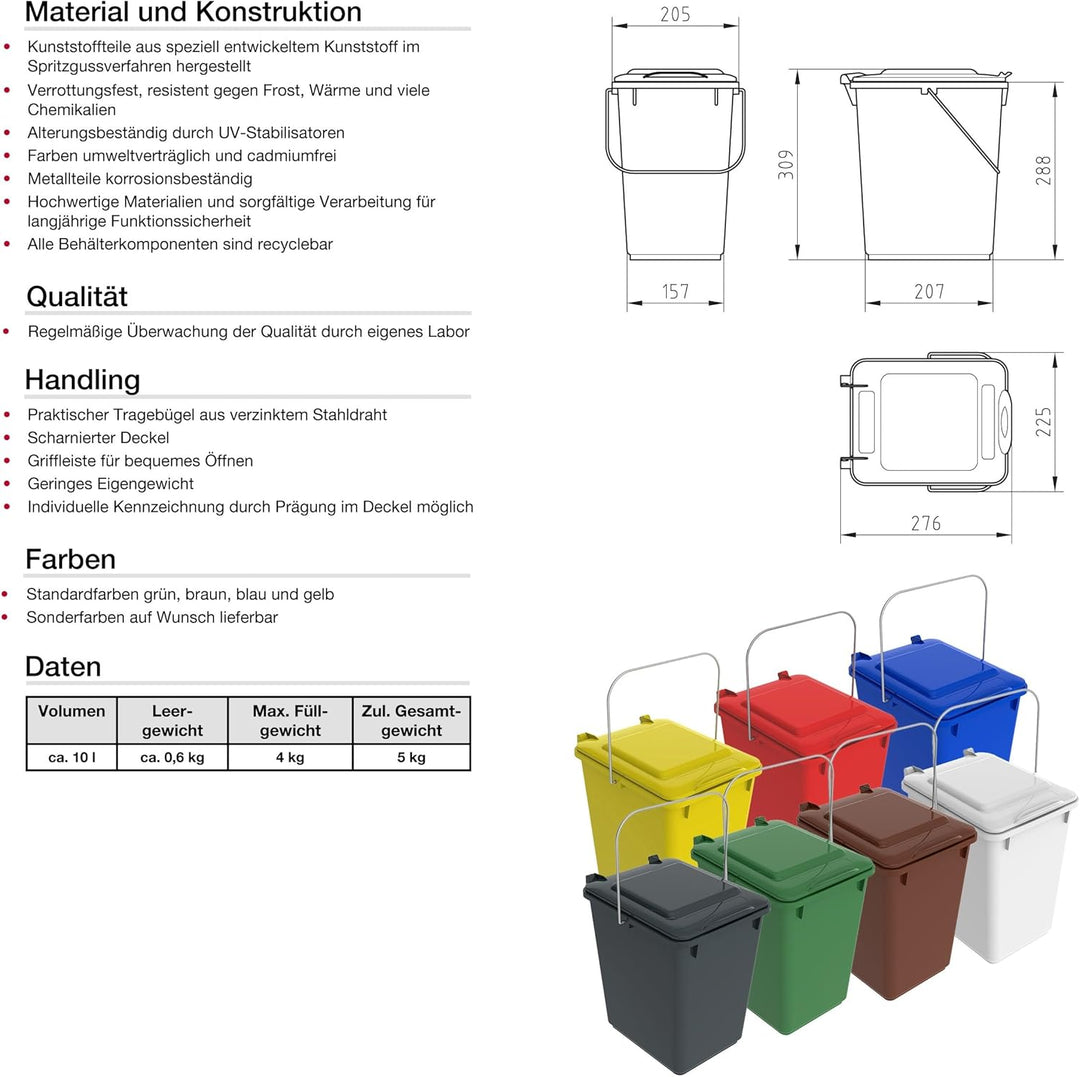 Material und Konstruktion

- Kunststoffteile aus speziell entwickeltem Kunststoff im Spritzgussverfahren hergestellt
- Verrottungsfest, resistent gegen Frost, Wärme und viele Chemikalien
- Alterungsbeständig durch UV-Stabilisatoren
- Farben umweltverträglich und cadmiumfrei
- Metallteile korrosionsbeständig
- Hochwertige Materialien und sorgfältige Verarbeitung für langjährige Funktionssicherheit
- Alle Behälterkomponenten sind recyclebar

Qualität

- Regelmäßige Überwachung der Qualität durch eigenes Labor

Handling

- Praktischer Tragebügel aus verzinktem Stahldraht
- Scharnierter Deckel
- Griffleiste für bequemes Öffnen
- Geringes Eigengewicht
- Individuelle Kennzeichnung durch Prägung im Deckel möglich

Farben

- Standardfarben grün, braun, blau und gelb
- Sonderfarben auf Wunsch lieferbar

Daten

| Volumen | Leer-gewicht | Max. Füll-gewicht | Zul. Gesamt-gewicht |
|---|---|---|---|
| ca. 10 l | ca. 0,6 kg | 4 kg | 5 kg |

205
309
288
157
207
225
276