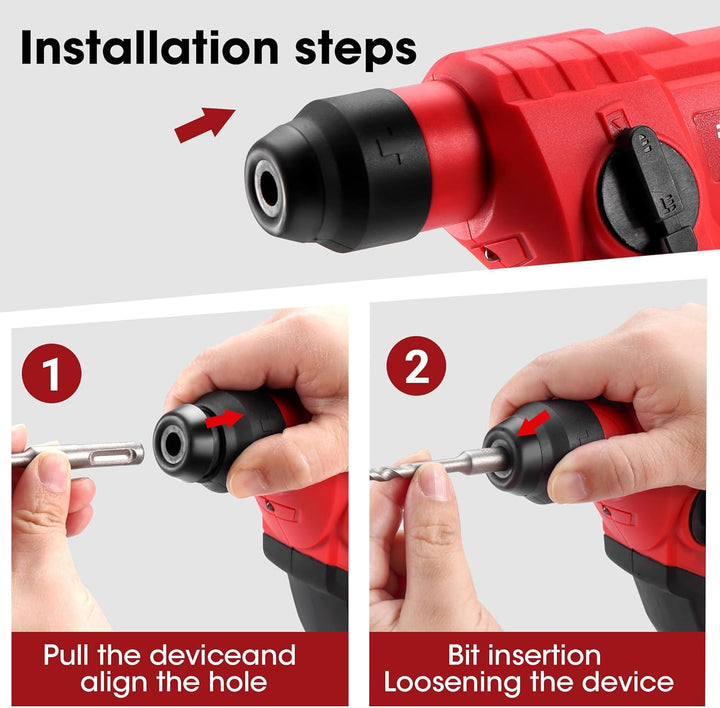 Installation steps

1

Pull the deviceand align the hole

2

Bit insertion Loosening the device