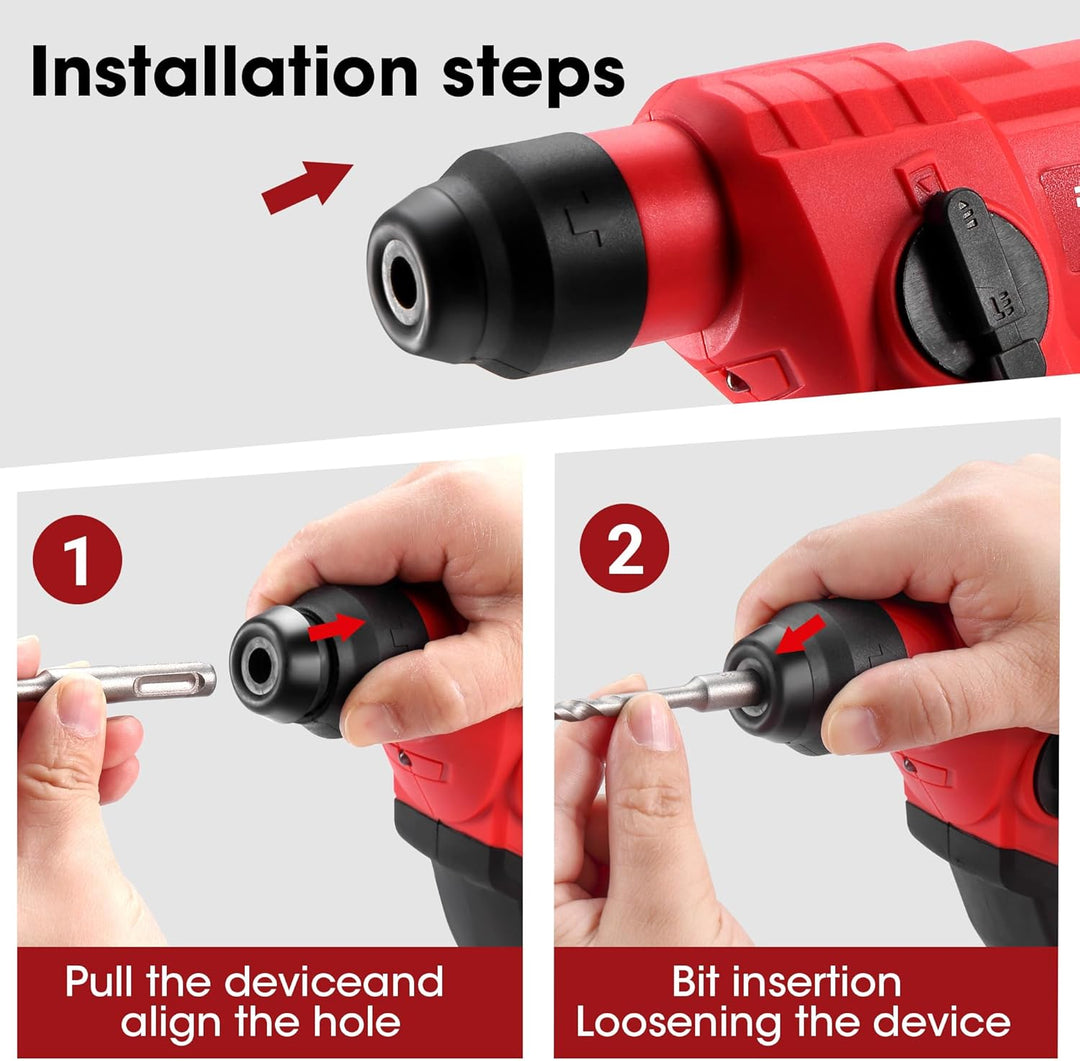 Installation steps

1

Pull the deviceand align the hole

2

Bit insertion Loosening the device