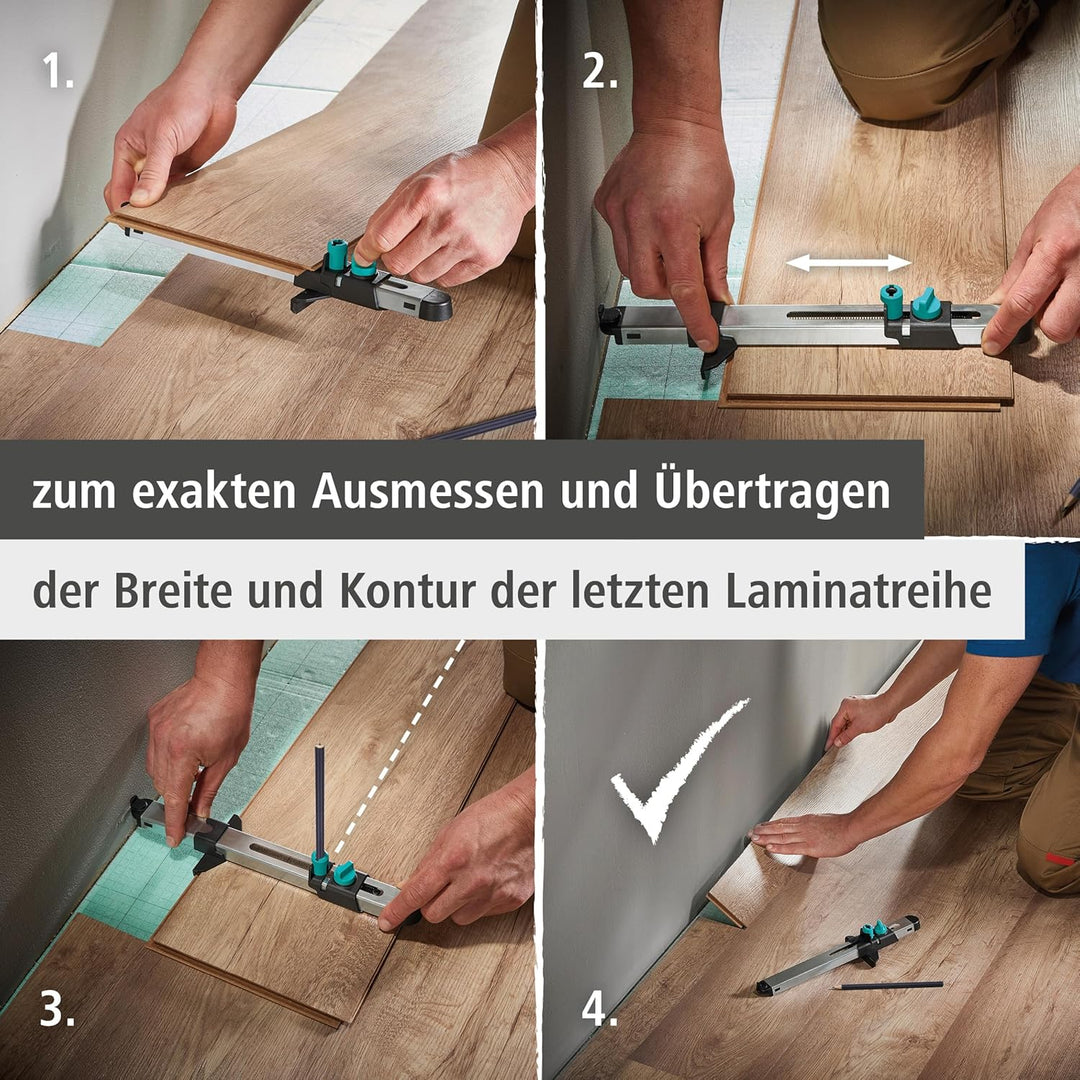 1.

2.

zum exakten Ausmessen und Übertragen

der Breite und Kontur der letzten Laminatreihe

3.

4.