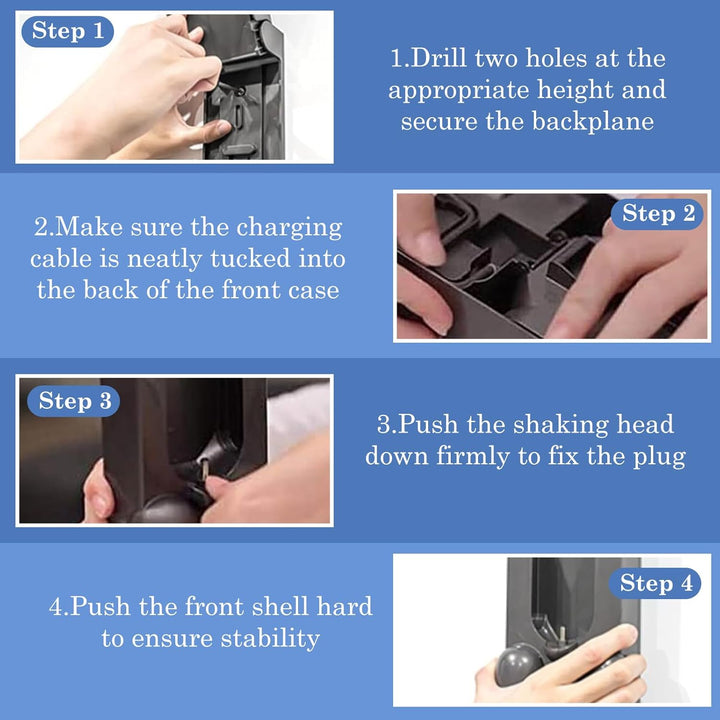 Step 1

1.Drill two holes at the appropriate height and secure the backplane

2.Make sure the charging cable is neatly tucked into the back of the front case

Step 2

Step 3

3.Push the shaking head down firmly to fix the plug

4.Push the front shell hard to ensure stability

Step 4