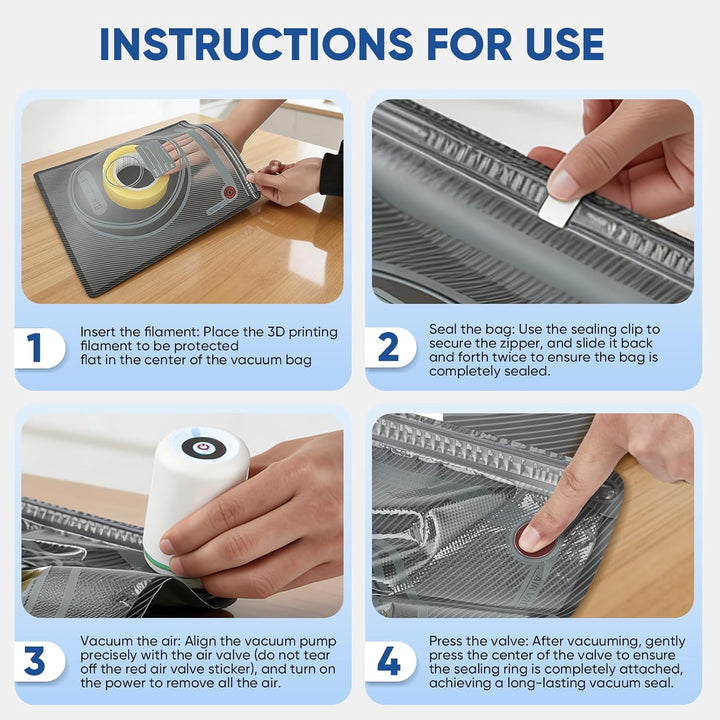 INSTRUCTIONS FOR USE

1
Insert the filament: Place the 3D printing filament to be protected flat in the center of the vacuum bag

2
Seal the bag: Use the sealing clip to secure the zipper, and slide it back and forth twice to ensure the bag is completely sealed.

3
Vacuum the air: Align the vacuum pump precisely with the air valve (do not tear off the red air valve sticker), and turn on the power to remove all the air.

4
Press the valve: After vacuuming, gently press the center of the valve to ensure the sealing ring is completely attached, achieving a long-lasting vacuum seal.