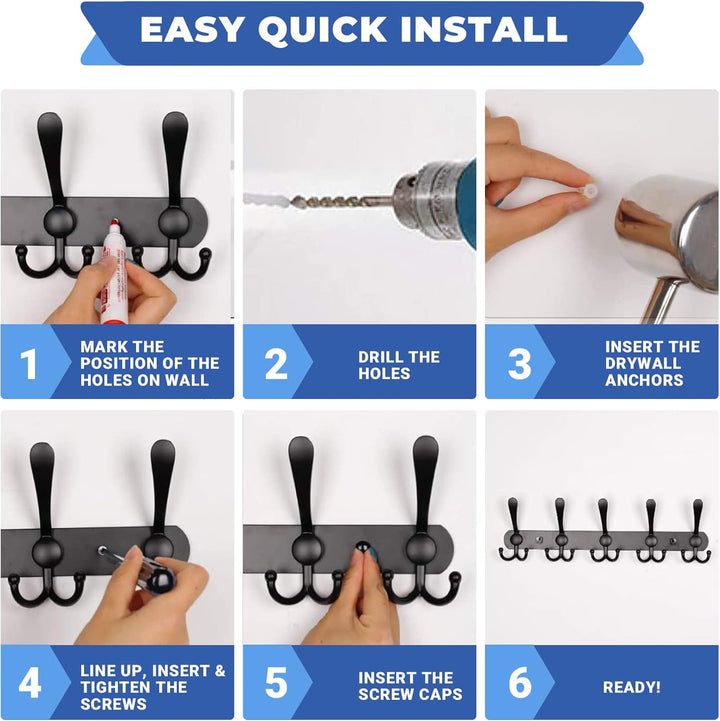 EASY QUICK INSTALL

1 MARK THE POSITION OF THE HOLES ON WALL

2 DRILL THE HOLES

3 INSERT THE DRYWALL ANCHORS

4 LINE UP, INSERT & TIGHTEN THE SCREWS

5 INSERT THE SCREW CAPS

6 READY!