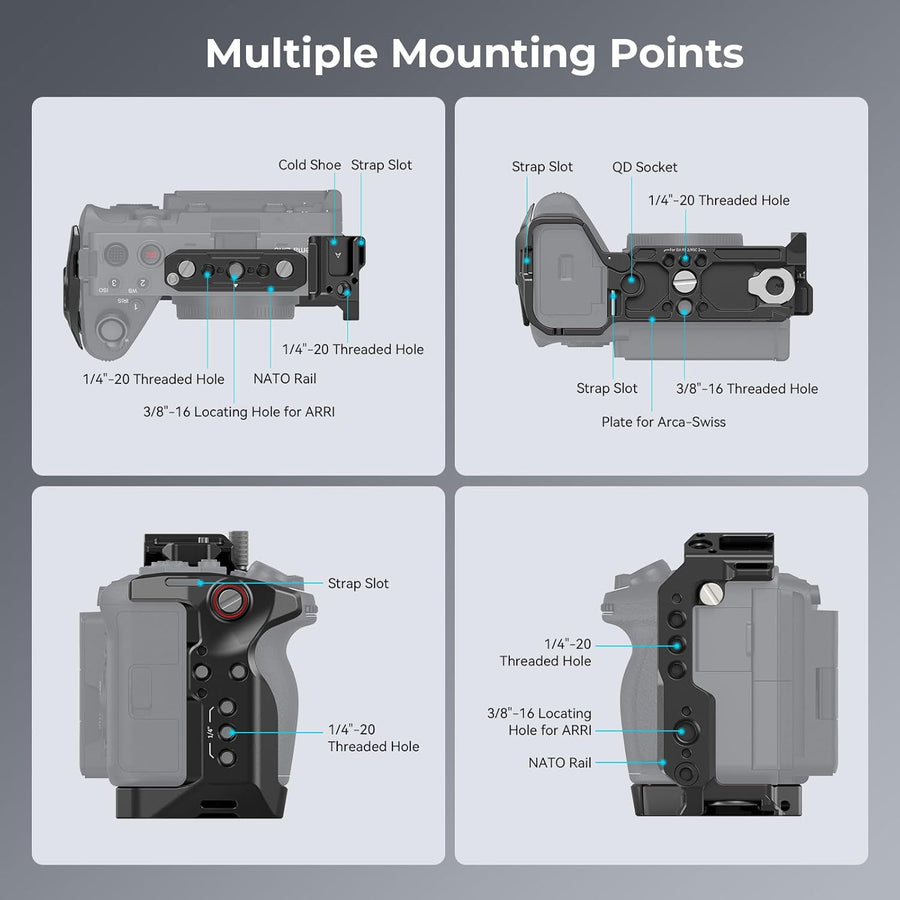 Multiple Mounting Points

Cold Shoe
Strap Slot
1/4"-20 Threaded Hole
1/4"-20 Threaded Hole
NATO Rail
3/8"-16 Locating Hole for ARRI

Strap Slot
QD Socket
1/4"-20 Threaded Hole
Strap Slot
3/8"-16 Threaded Hole
Plate for Arca-Swiss

Strap Slot
1/4"-20
Threaded Hole

1/4"-20
Threaded Hole
3/8"-16 Locating
Hole for ARRI
NATO Rail