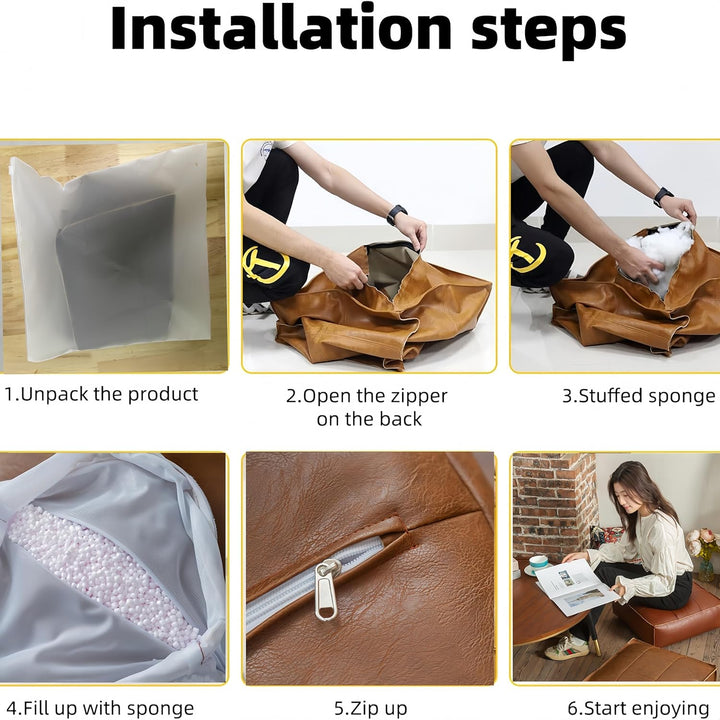 Installation steps

1.Unpack the product

2.Open the zipper on the back

3.Stuffed sponge

4.Fill up with sponge

5.Zip up

6.Start enjoying