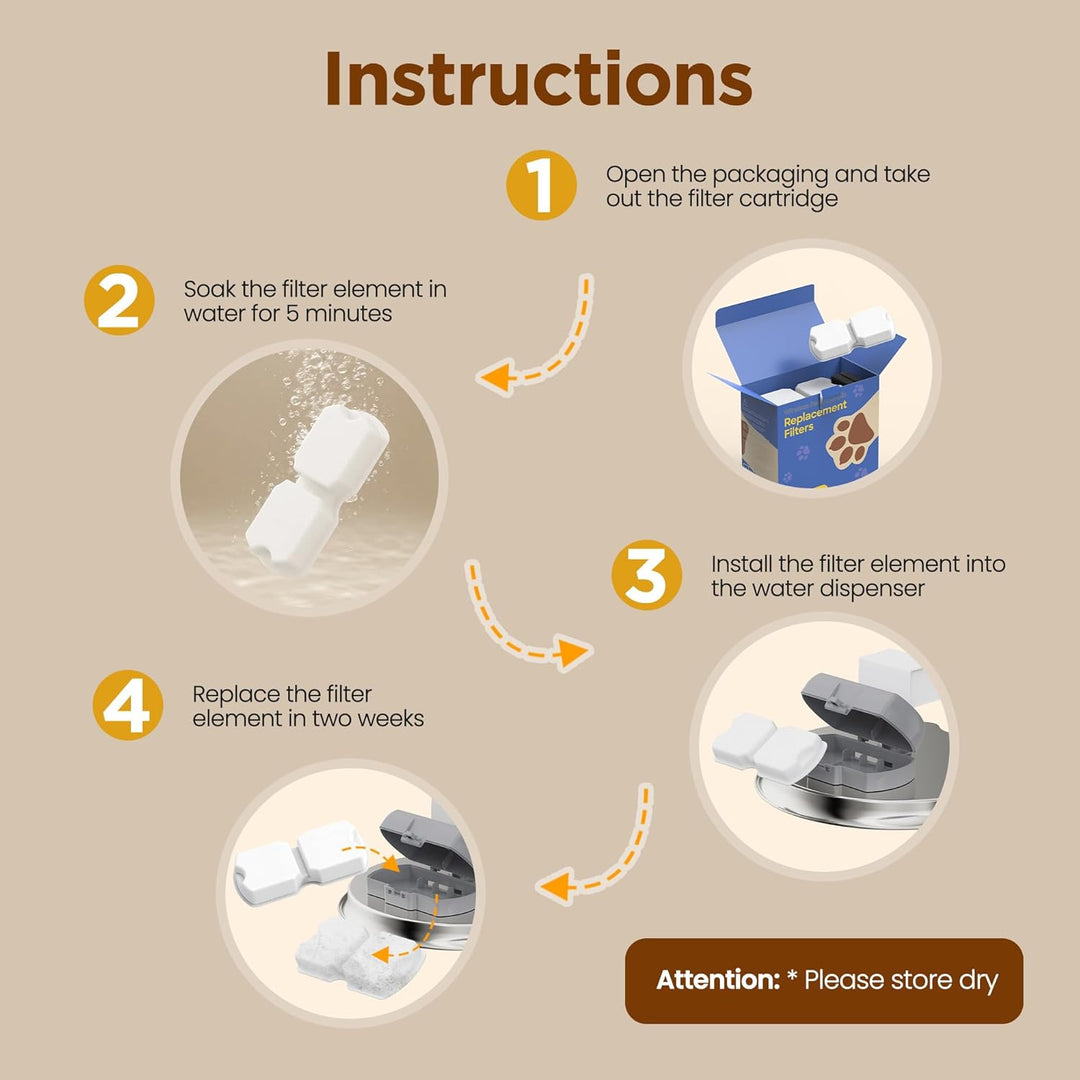 Instructions

1
Open the packaging and take out the filter cartridge

2
Soak the filter element in water for 5 minutes

Replacement Filters

3
Install the filter element into the water dispenser

4
Replace the filter element in two weeks

Attention: * Please store dry