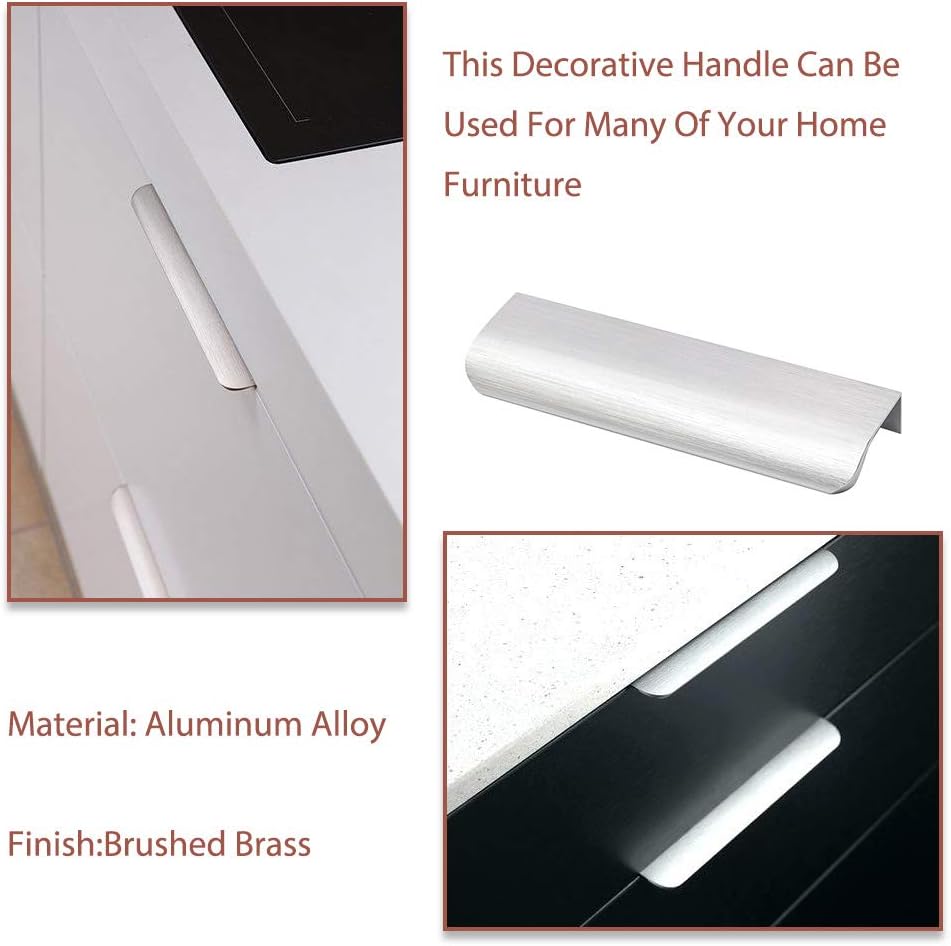 This Decorative Handle Can Be Used For Many Of Your Home Furniture

Material: Aluminum Alloy

Finish:Brushed Brass