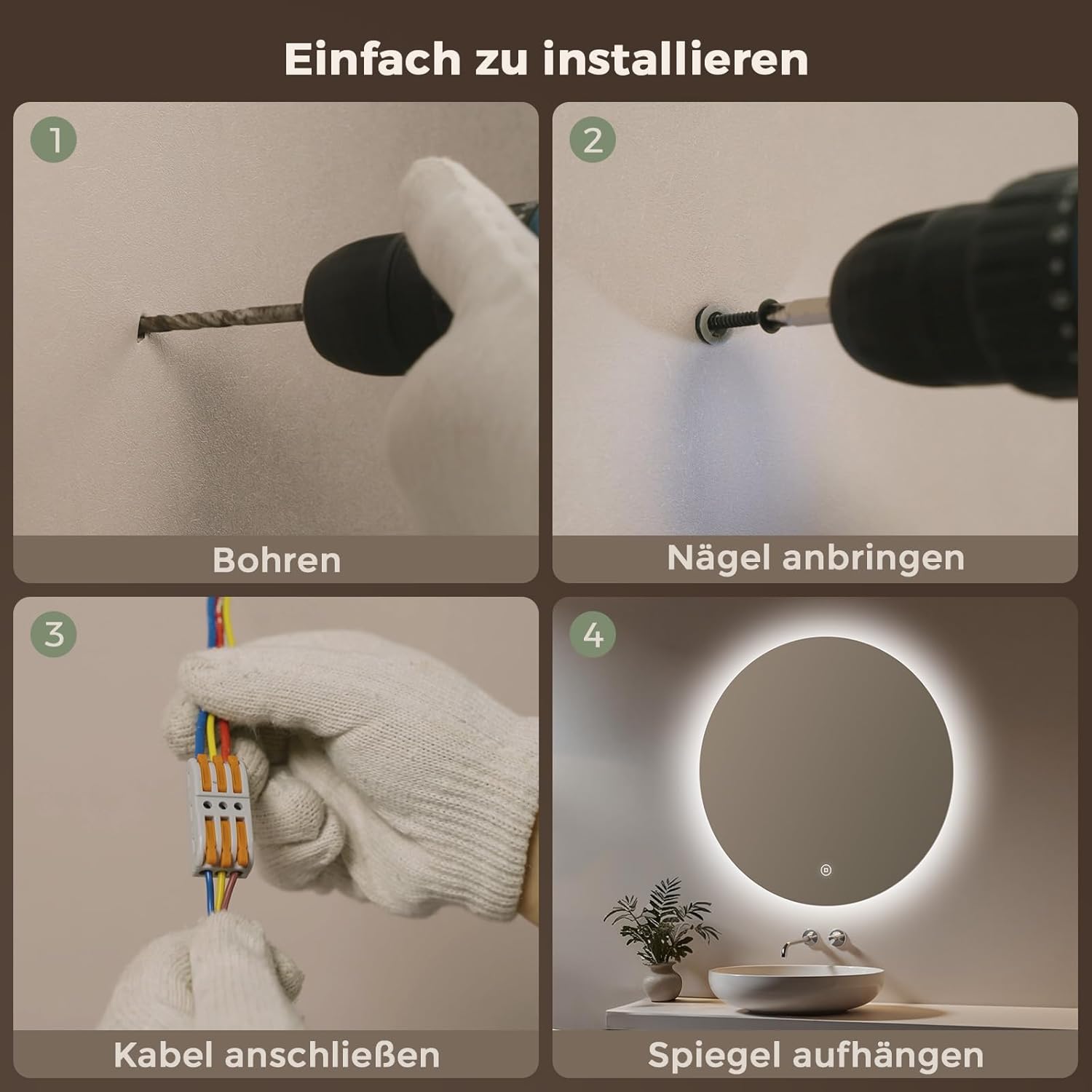 Einfach zu installieren

1

Bohren

2

Nägel anbringen

3

Kabel anschließen

4

Spiegel aufhängen