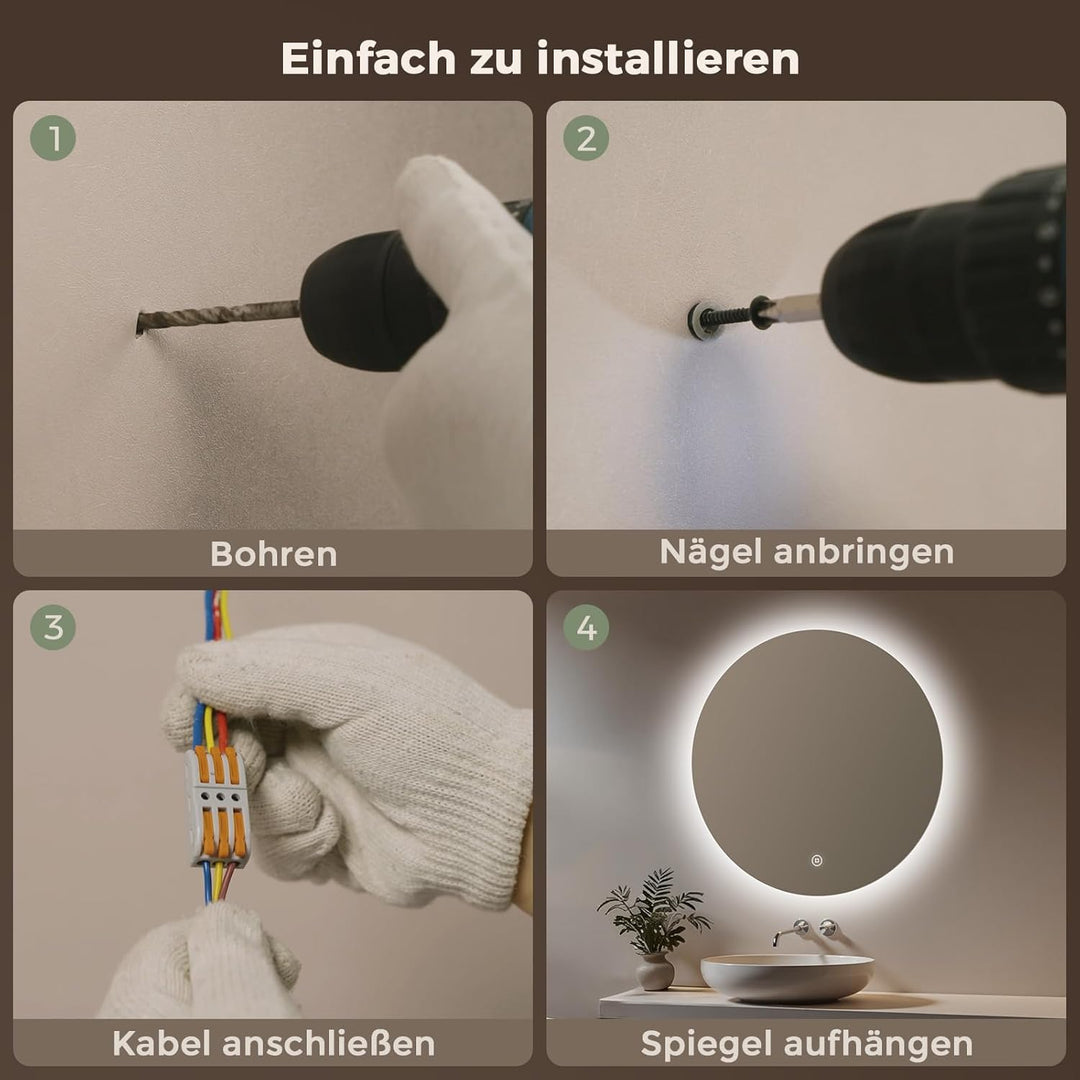 Einfach zu installieren

1

Bohren

2

Nägel anbringen

3

Kabel anschließen

4

Spiegel aufhängen