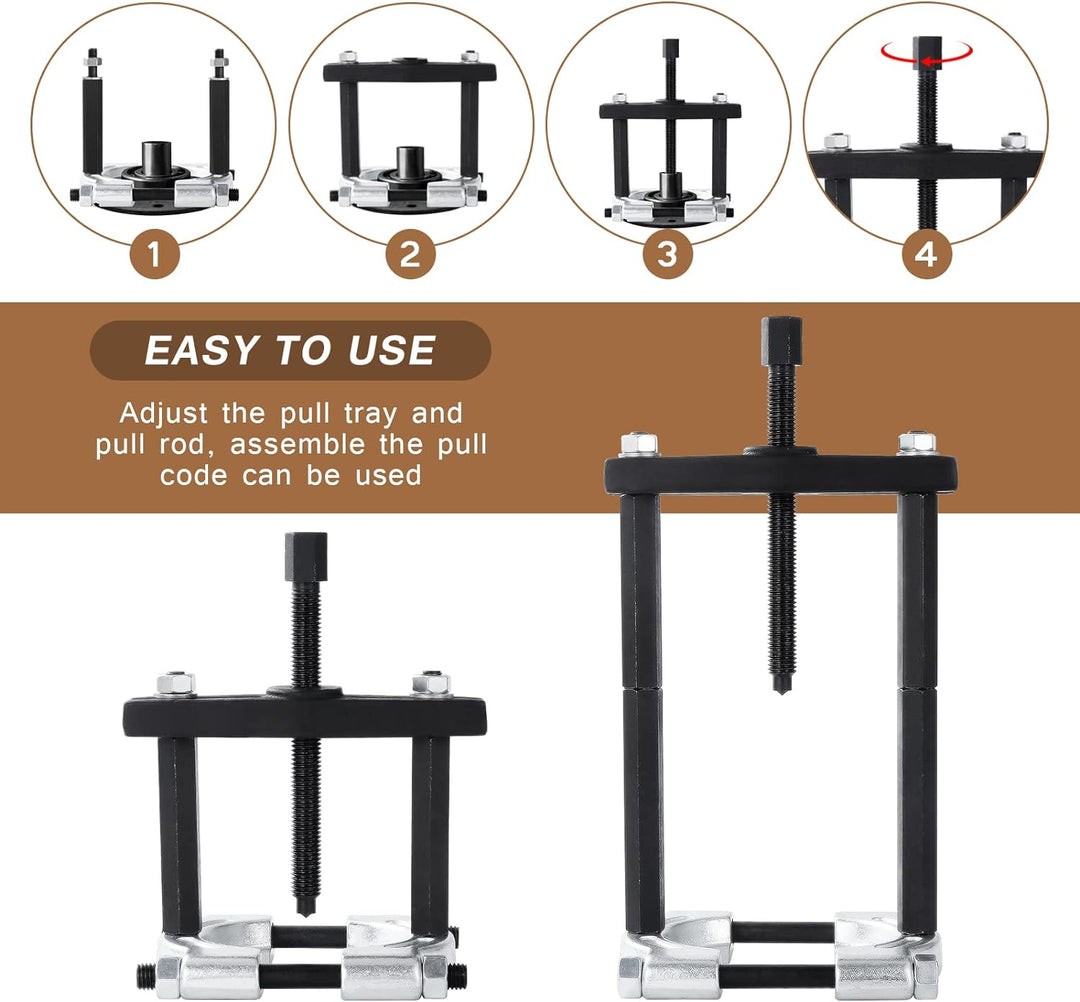 1

2

3

4

EASY TO USE

Adjust the pull tray and pull rod, assemble the pull code can be used