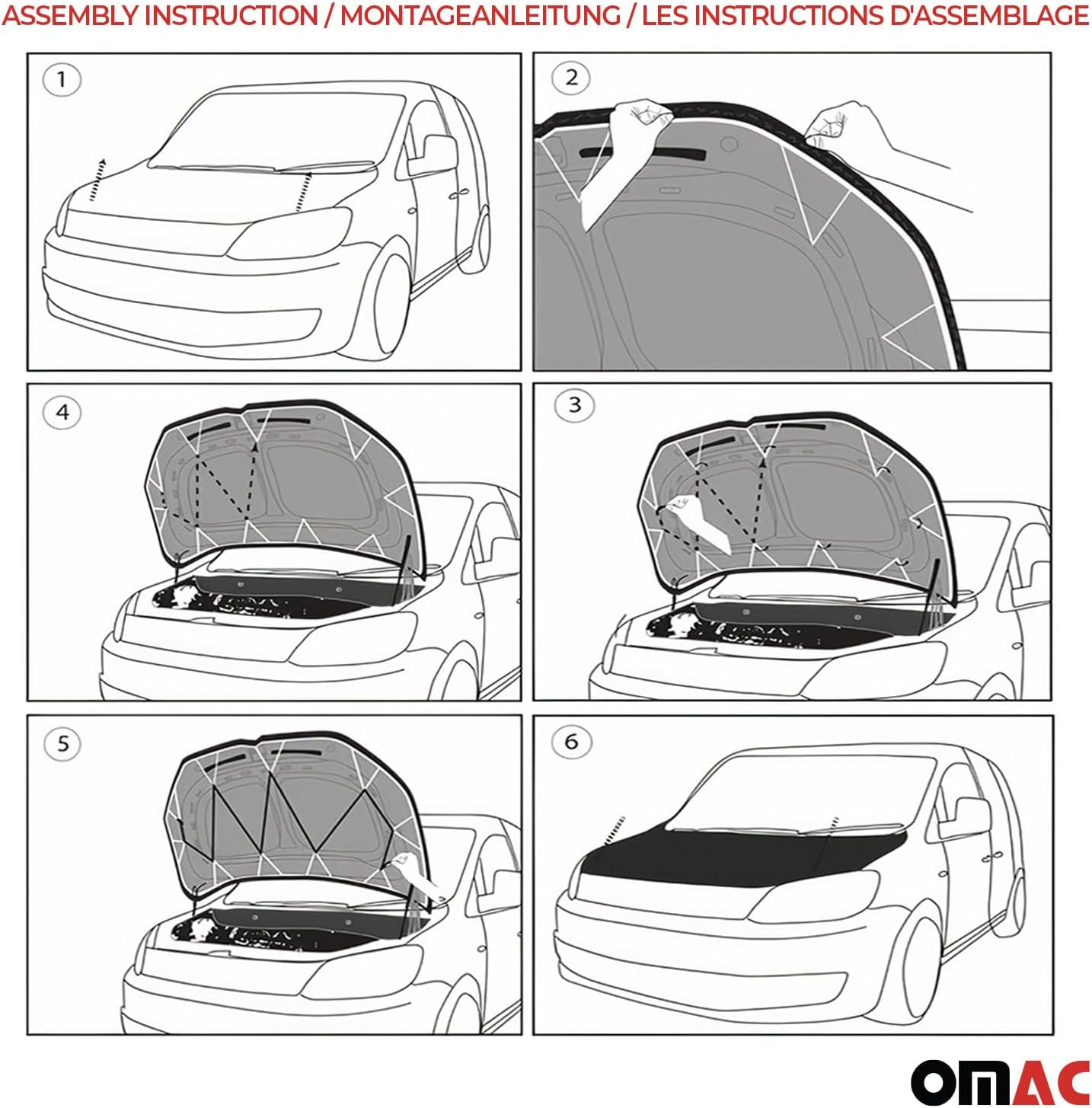 ASSEMBLY INSTRUCTION / MONTAGEANLEITUNG / LES INSTRUCTIONS D'ASSEMBLAGE

1

2

4

3

5

6

OMAC