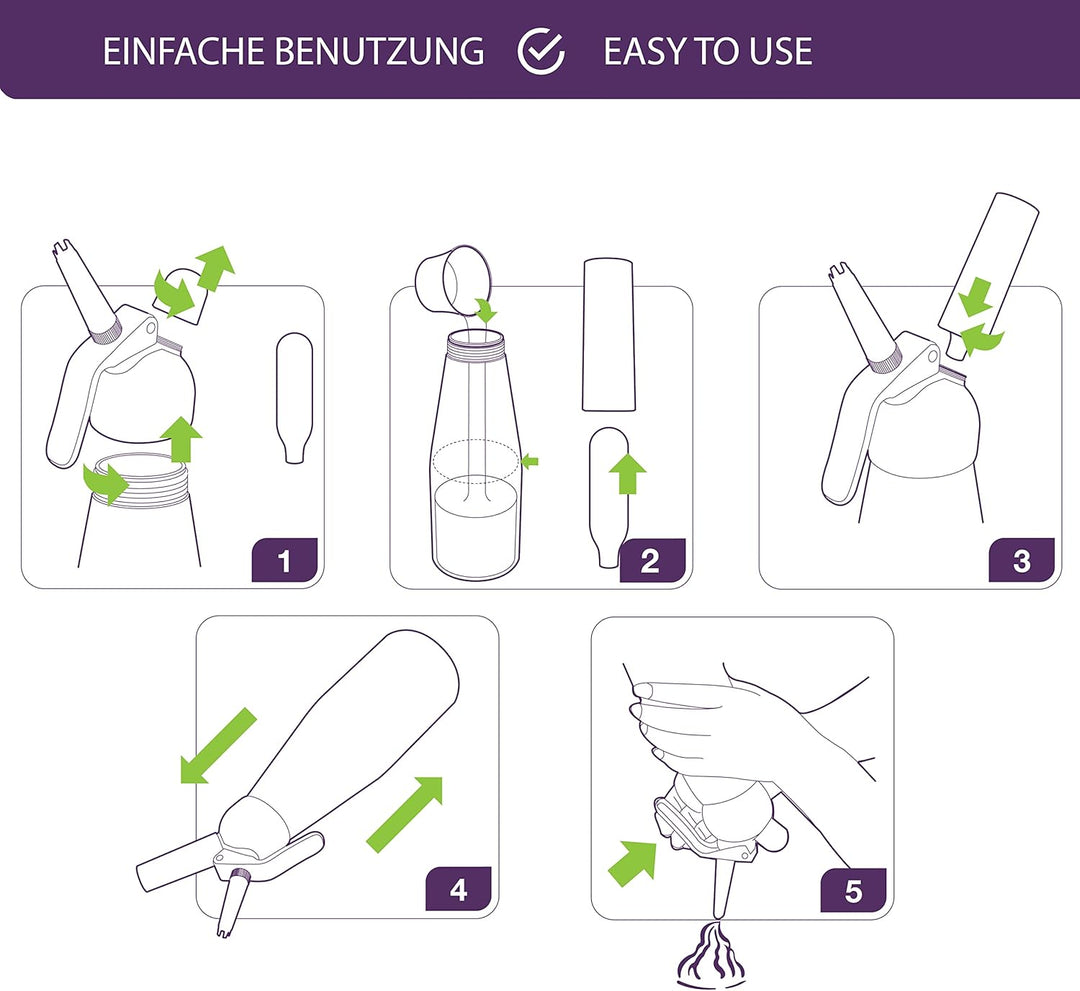 EINFACHE BENUTZUNG EASY TO USE

1

2

3

4

5