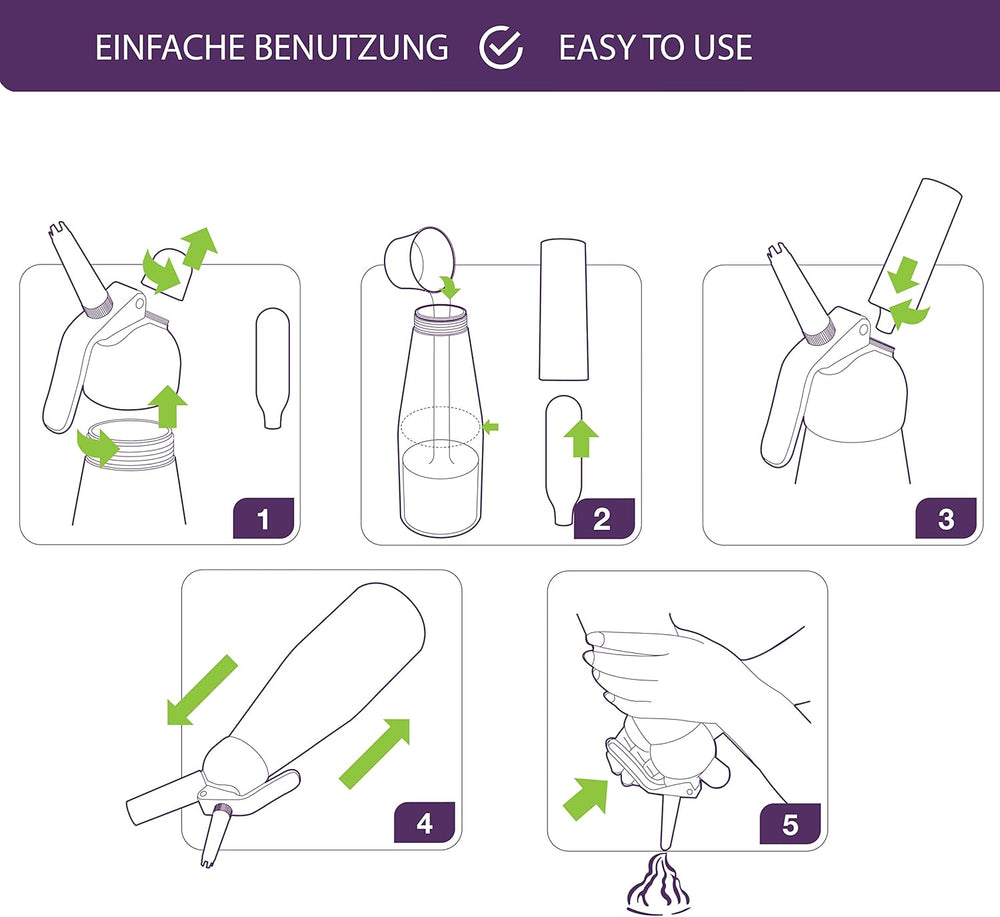 EINFACHE BENUTZUNG EASY TO USE

1

2

3

4

5