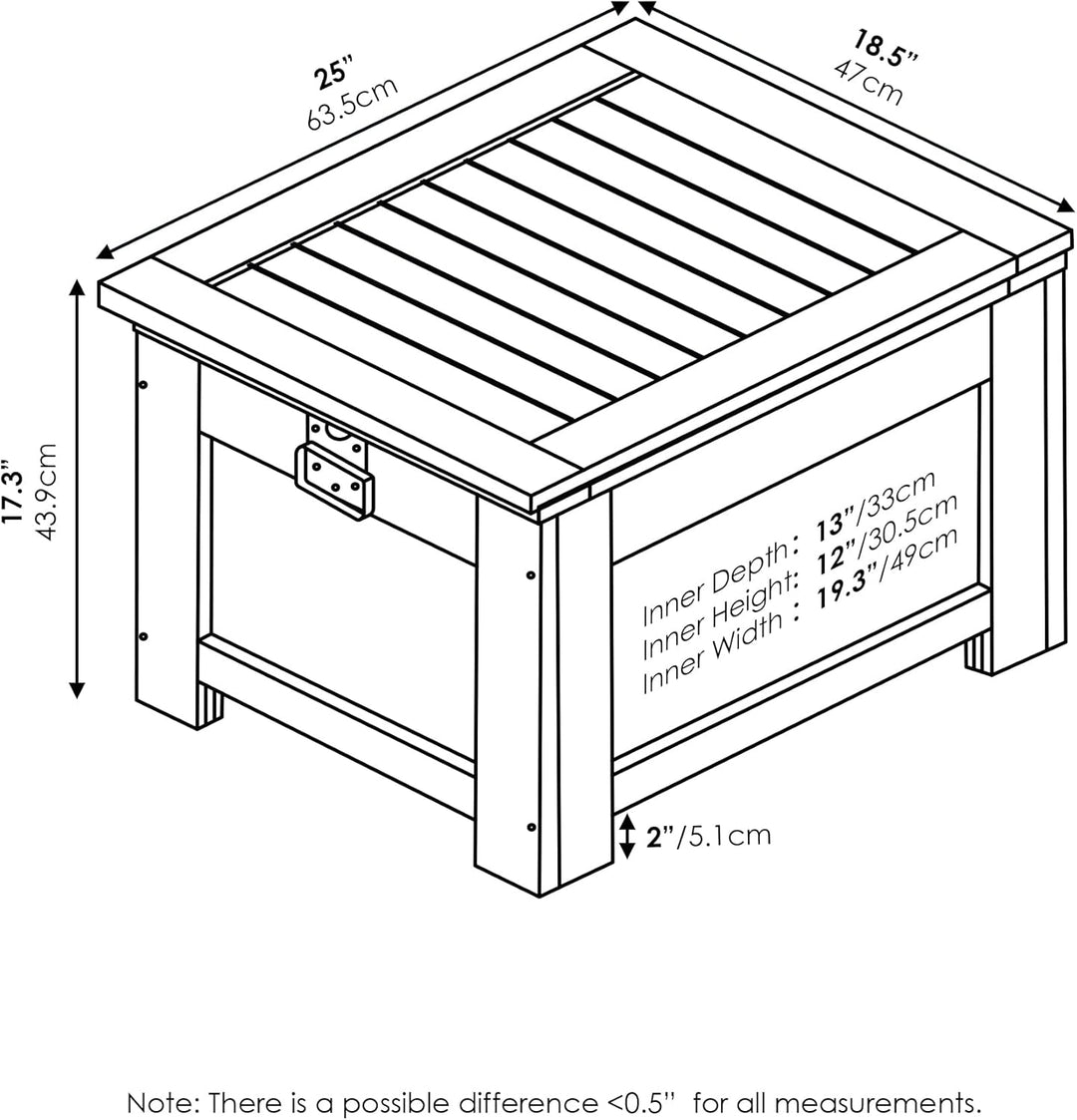 25”
63.5cm

18.5”
47cm

17.3”
43.9cm

Inner Depth : 13”/33cm
Inner Height: 12”/30.5cm
Inner Width : 19.3”/49cm

2”/5.1cm

Note: There is a possible difference <0.5” for all measurements.